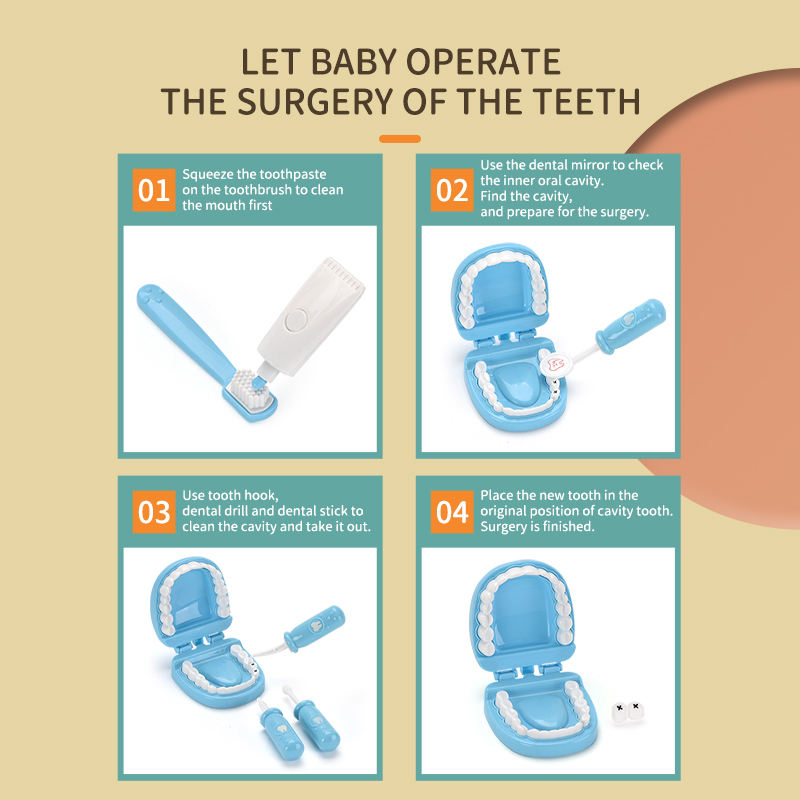 LET BABY OPERATE
THE SURGERY OF THE TEETH

01 Squeeze the toothpaste on the toothbrush to clean the mouth first

02 Use the dental mirror to check the inner oral cavity.
Find the cavity,
and prepare for the surgery.

03 Use tooth hook,
dental drill and dental stick to clean the cavity and take it out.

04 Place the new tooth in the original position of cavity tooth.
Surgery is finished.