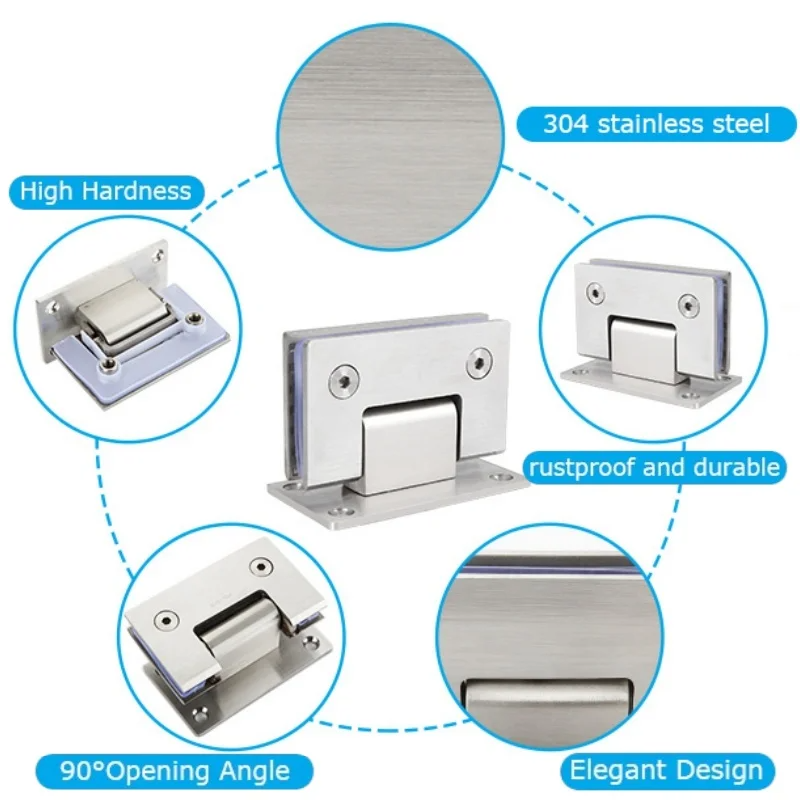 304 stainless steel

High Hardness

rustproof and durable

90°Opening Angle

Elegant Design