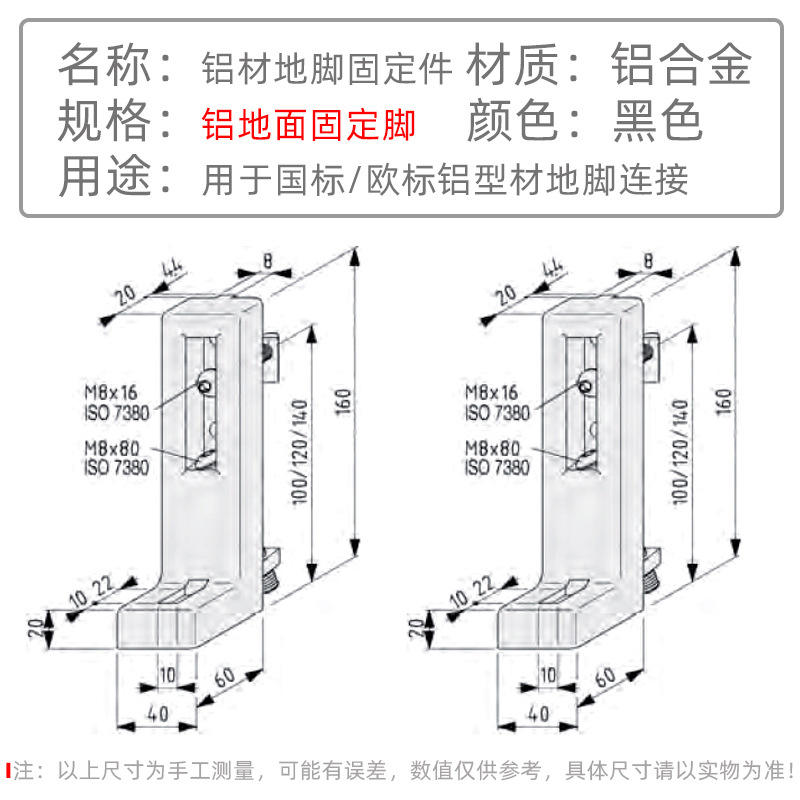 名称：铝材地脚固定件 材质：铝合金
规格：铝地面固定脚 颜色：黑色
用途：用于国标/欧标铝型材地脚连接

20 44 8
M8x16
ISO 7380
M8x80
ISO 7380
100/120/140
160
10 22
20
10
60
40

20 44 8
M8x16
ISO 7380
M8x80
ISO 7380
100/120/140
160
10 22
20
10
60
40

注：以上尺寸为手工测量，可能有误差，数值仅供参考，具体尺寸请以实物为准！