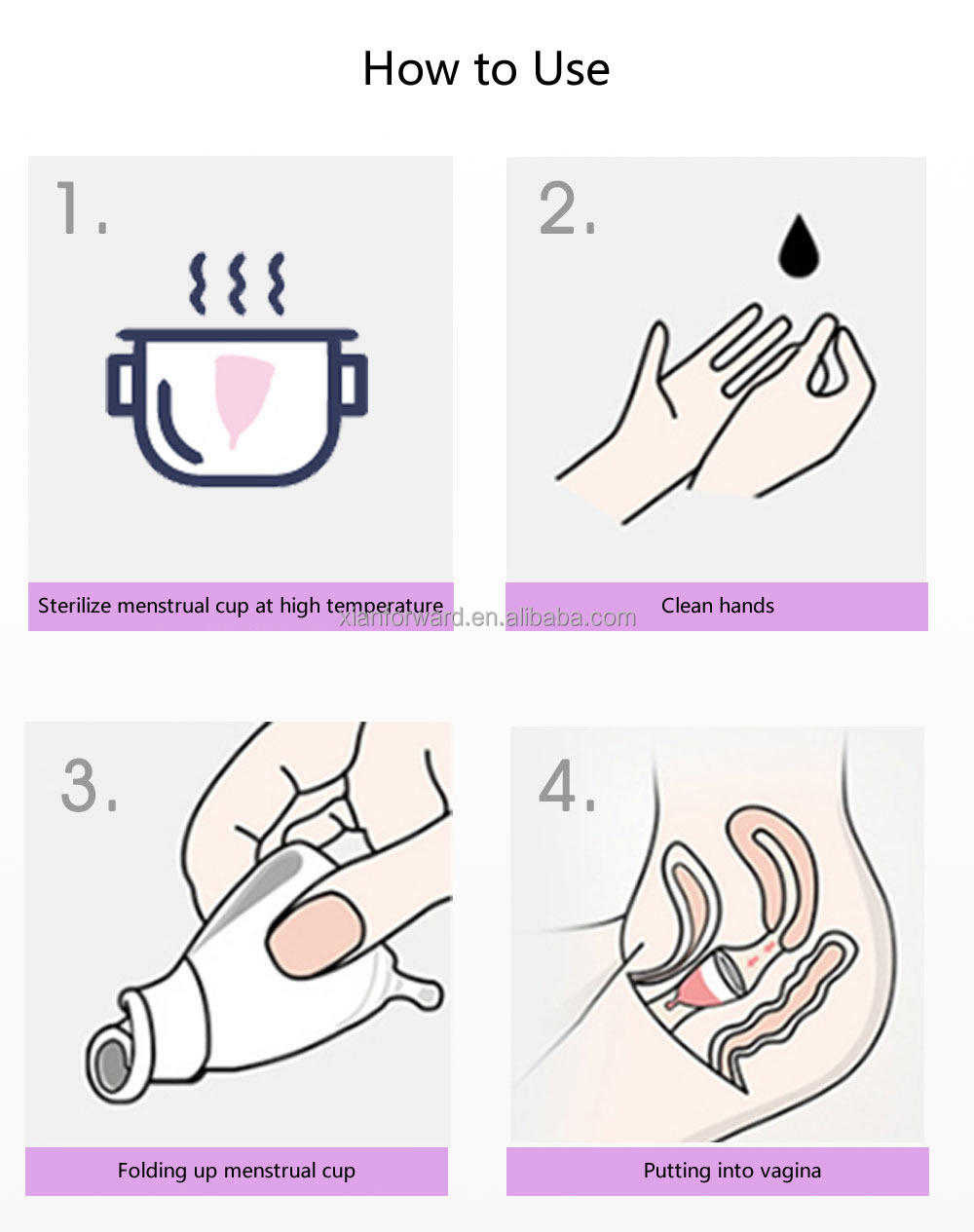 How to Use

1.

Sterilize menstrual cup at high temperature

2.

Clean hands

xianforward.en.alibaba.com

3.

Folding up menstrual cup

4.

Putting into vagina