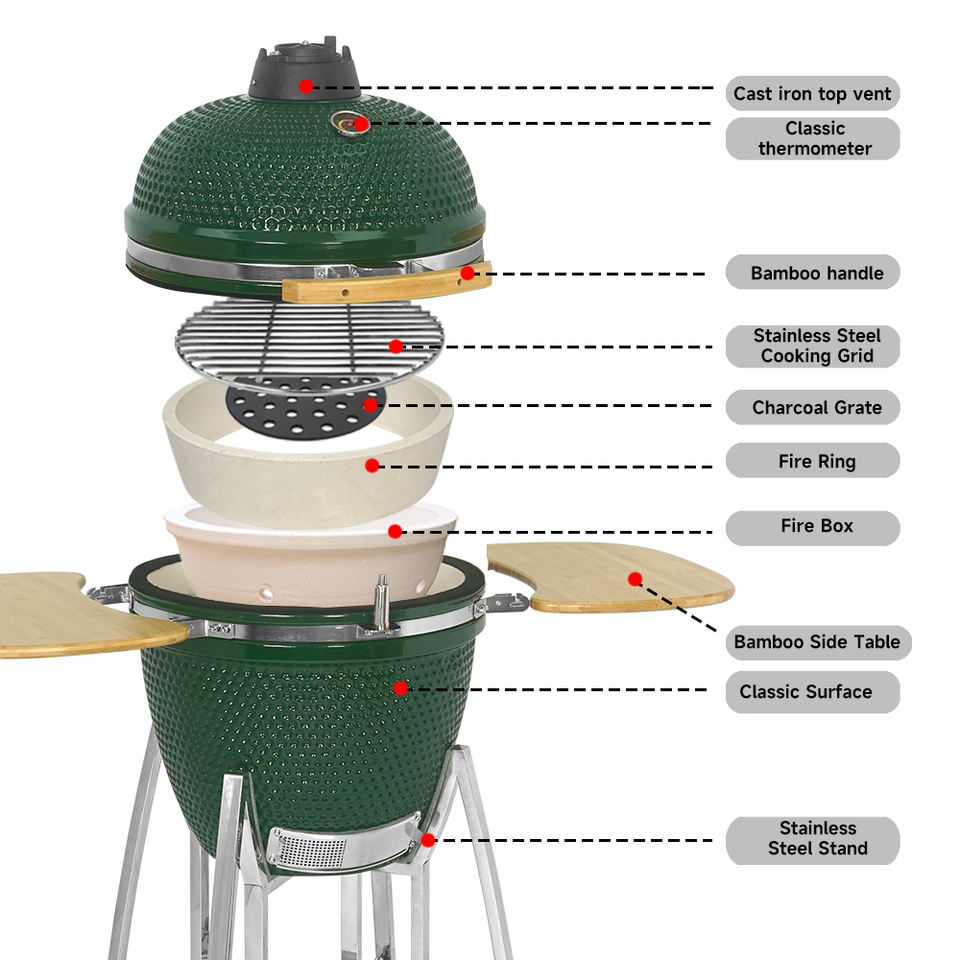 Cast iron top vent

Classic thermometer

Bamboo handle

Stainless Steel Cooking Grid

Charcoal Grate

Fire Ring

Fire Box

Bamboo Side Table

Classic Surface

Stainless Steel Stand