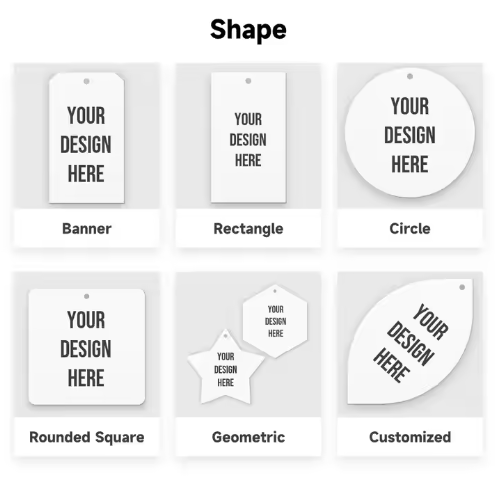 Shape

YOUR
DESIGN
HERE

Banner

YOUR
DESIGN
HERE

Rectangle

YOUR
DESIGN
HERE

Circle

YOUR
DESIGN
HERE

Rounded Square

YOUR
DESIGN
HERE

YOUR
DESIGN
HERE

Geometric

YOUR
DESIGN
HERE

Customized