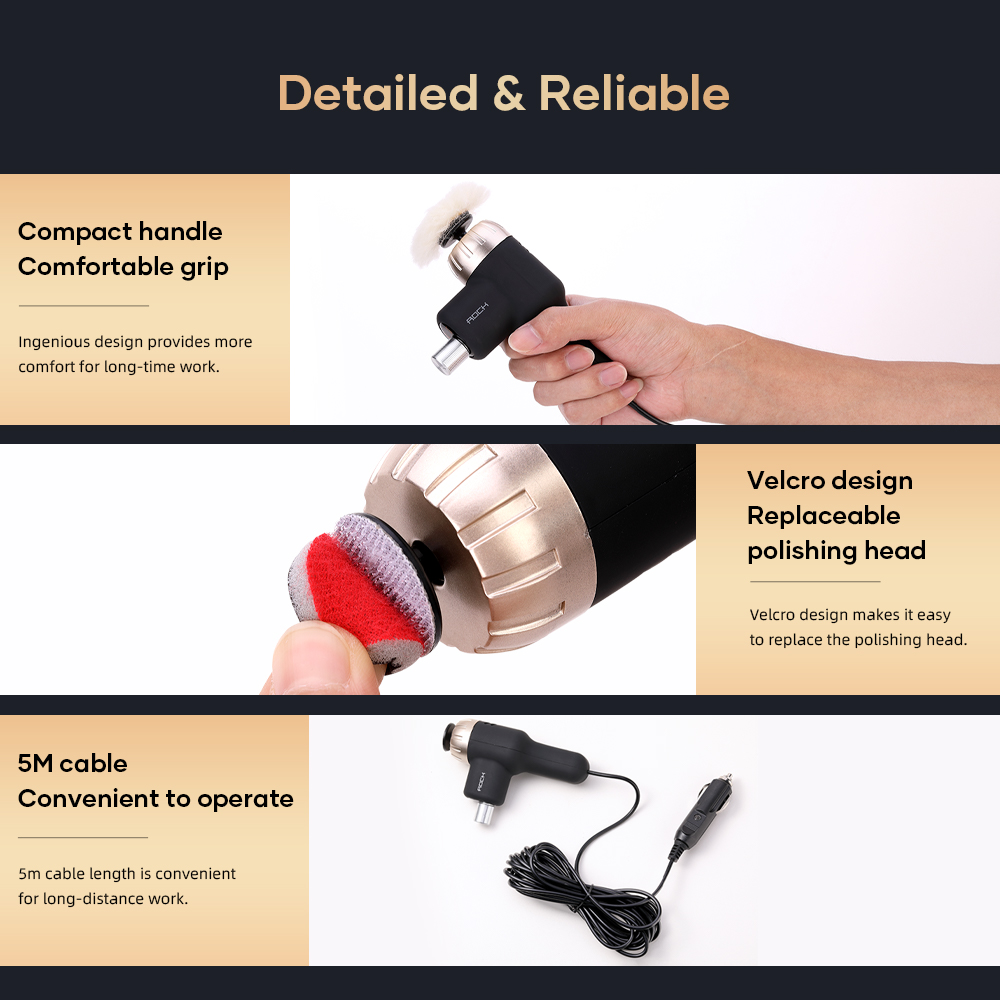 Detailed & Reliable

Compact handle
Comfortable grip

Ingenious design provides more comfort for long-time work.

ROCK

Velcro design
Replaceable
polishing head

Velcro design makes it easy to replace the polishing head.

5M cable
Convenient to operate

5m cable length is convenient for long-distance work.

ROCK