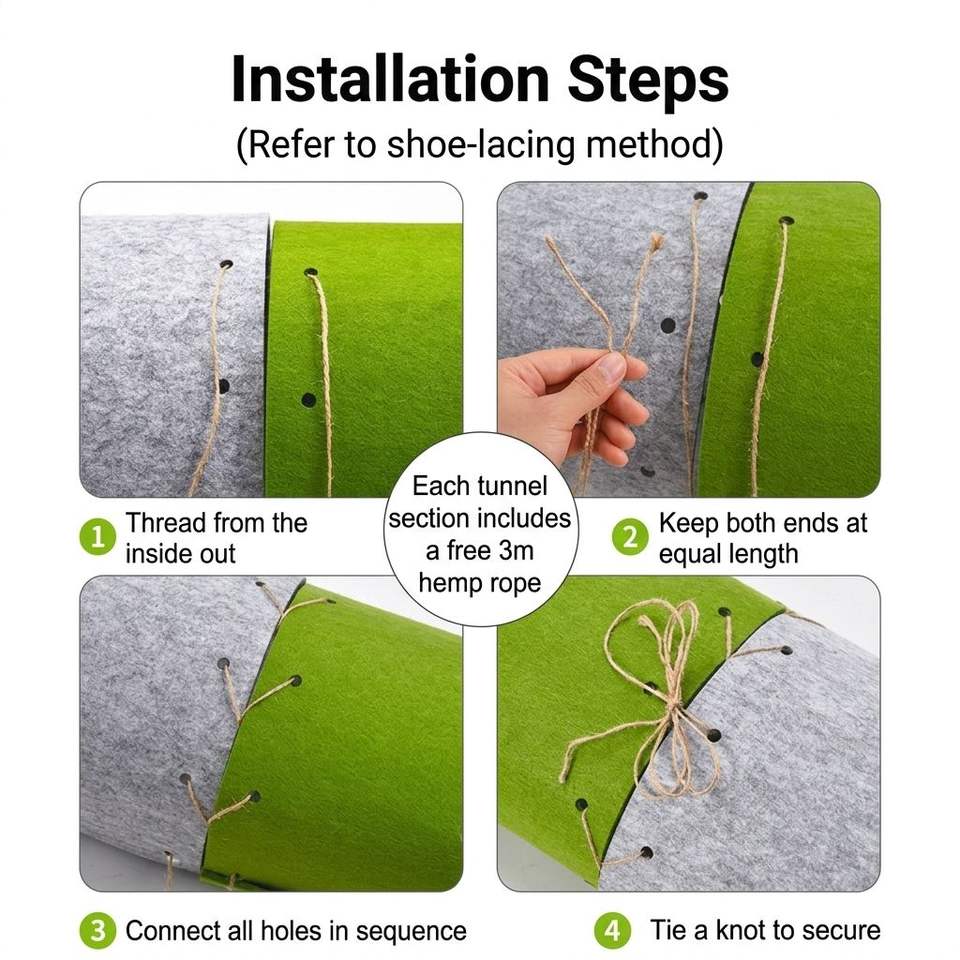 Installation Steps
(Refer to shoe-lacing method)

1 Thread from the inside out

Each tunnel section includes a free 3m hemp rope

2 Keep both ends at equal length

3 Connect all holes in sequence

4 Tie a knot to secure