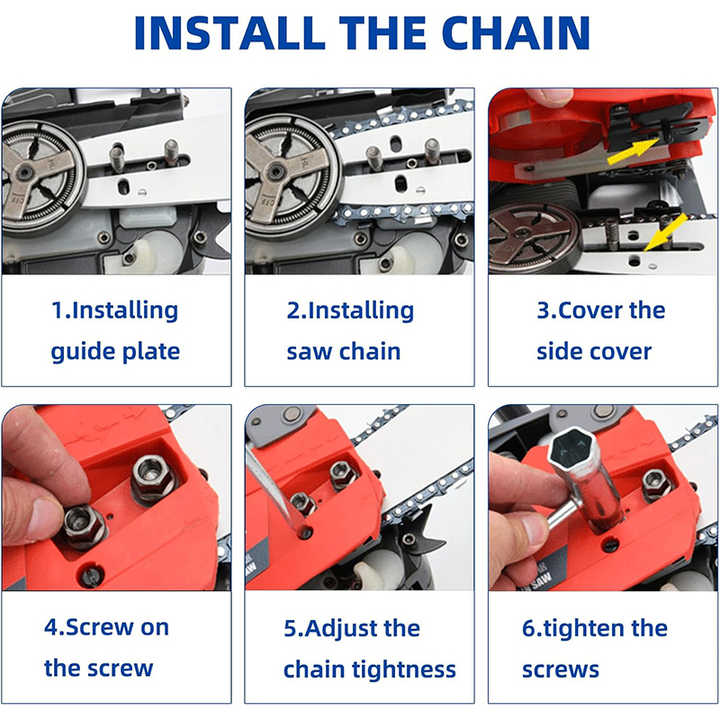 INSTALL THE CHAIN

1.Installing guide plate

2.Installing saw chain

3.Cover the side cover

4.Screw on the screw

5.Adjust the chain tightness

6.tighten the screws