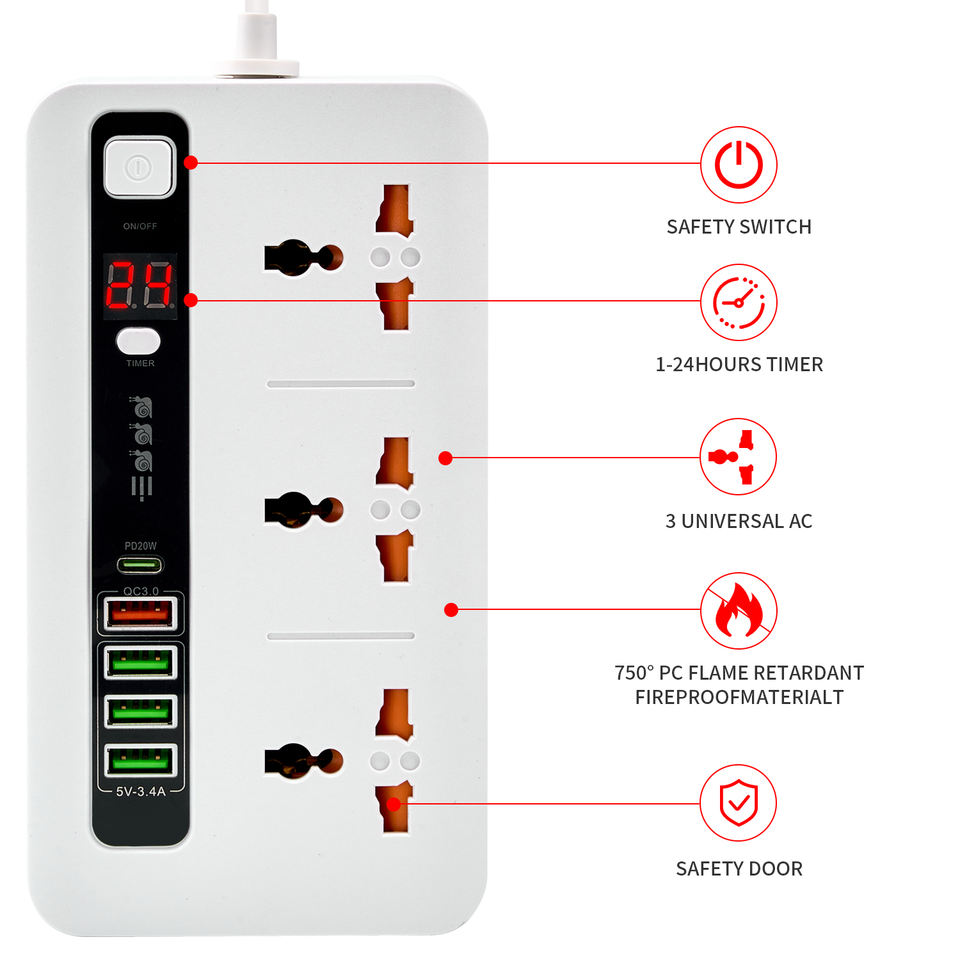 ON/OFF

24

TIMER

PD20W

QC3.0

5V-3.4A

SAFETY SWITCH

1-24HOURS TIMER

3 UNIVERSAL AC

750° PC FLAME RETARDANT FIREPROOFMATERIALT

SAFETY DOOR