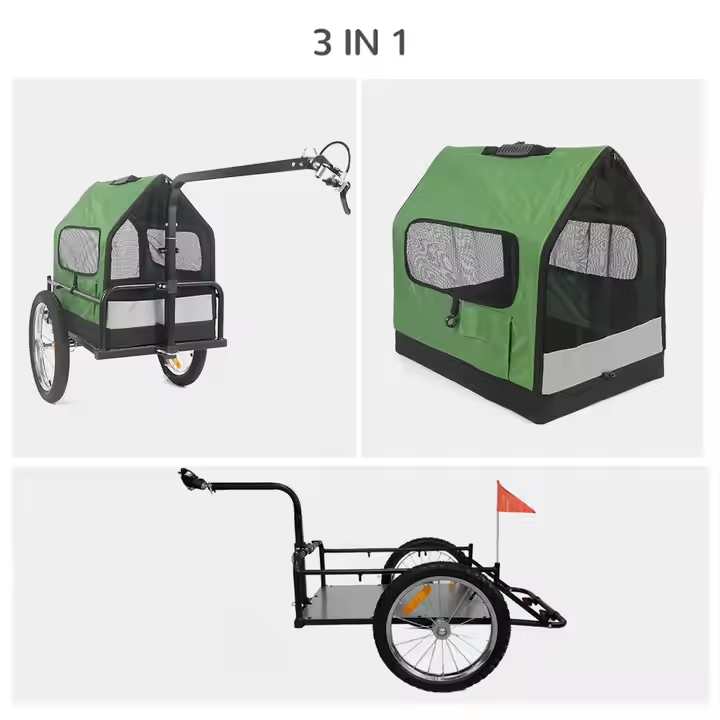 3 IN 1