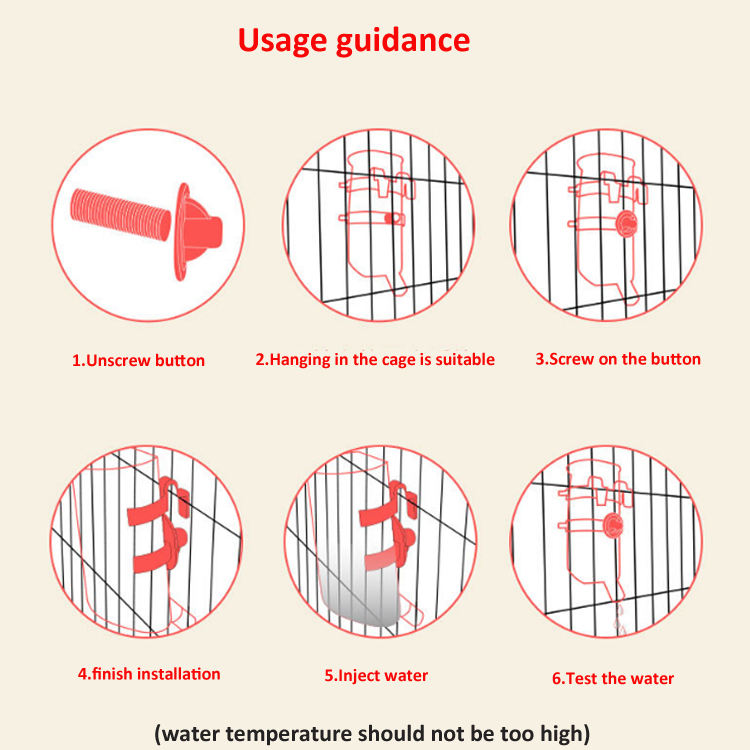 Usage guidance

1.Unscrew button

2.Hanging in the cage is suitable

3.Screw on the button

4.finish installation

5.Inject water

6.Test the water

(water temperature should not be too high)