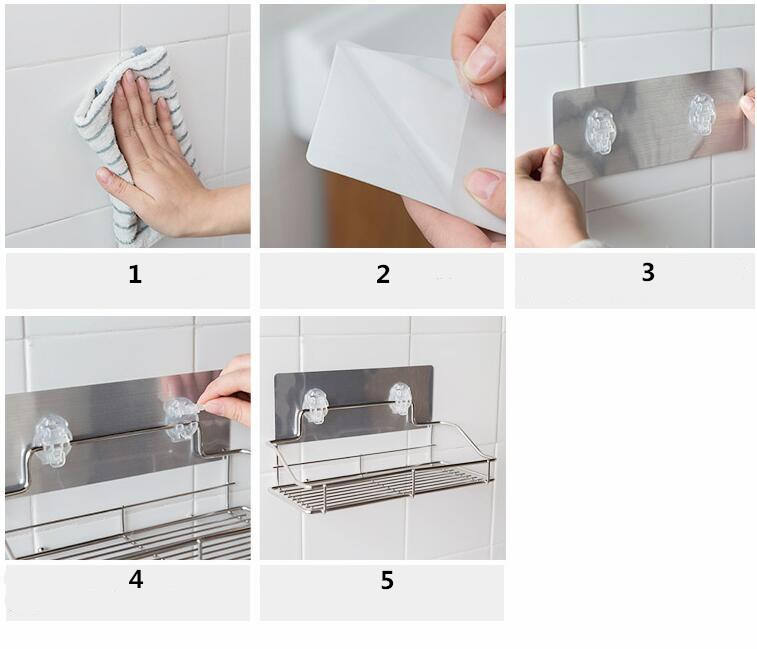 1

2

3

4

5