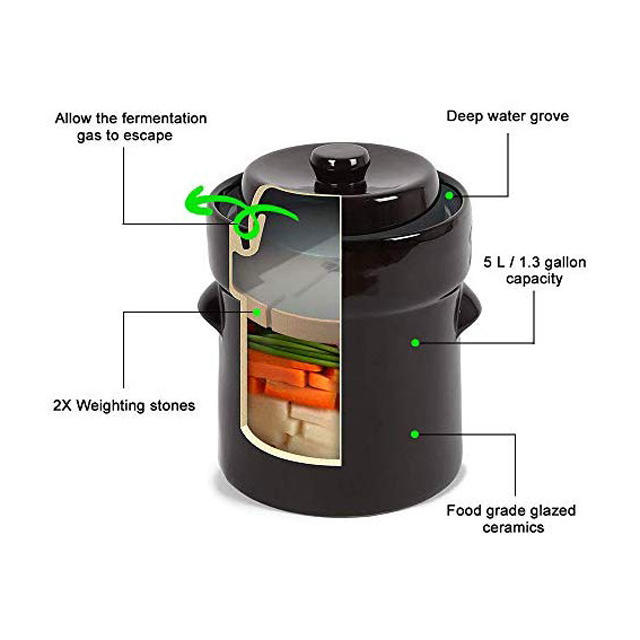 Allow the fermentation gas to escape

Deep water grove

5 L / 1.3 gallon capacity

2X Weighting stones

Food grade glazed ceramics