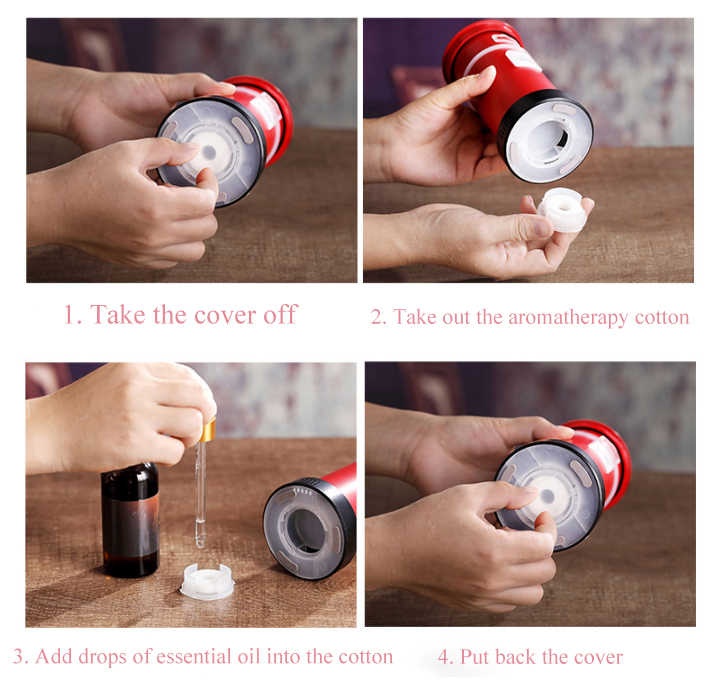 1. Take the cover off

2. Take out the aromatherapy cotton

3. Add drops of essential oil into the cotton

4. Put back the cover