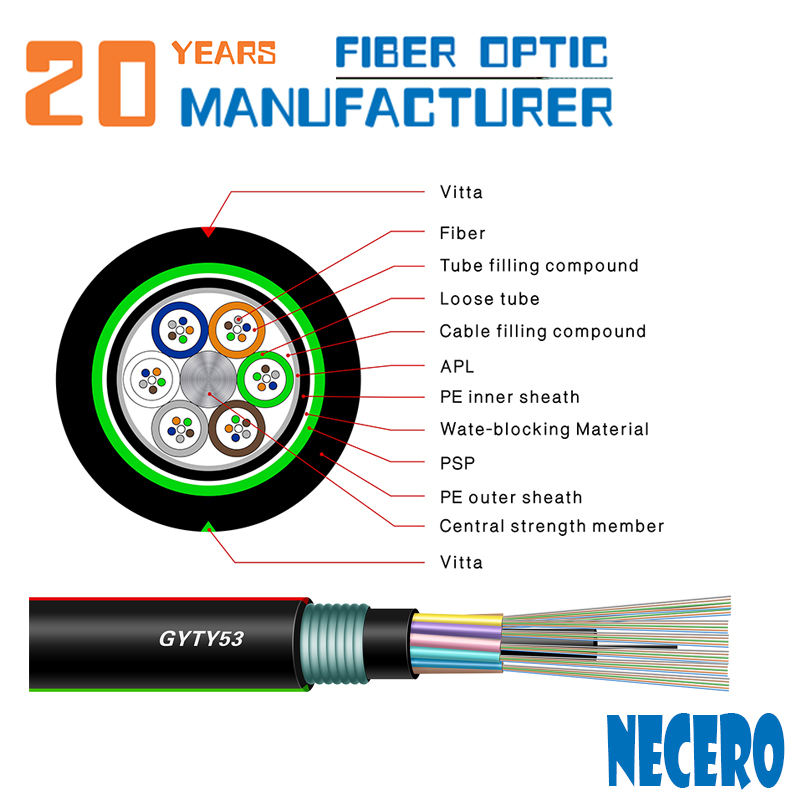 20 YEARS FIBER OPTIC MANUFACTURER

Vitta
Fiber
Tube filling compound
Loose tube
Cable filling compound
APL
PE inner sheath
Wate-blocking Material
PSP
PE outer sheath
Central strength member
Vitta

GYTY53

NECERO