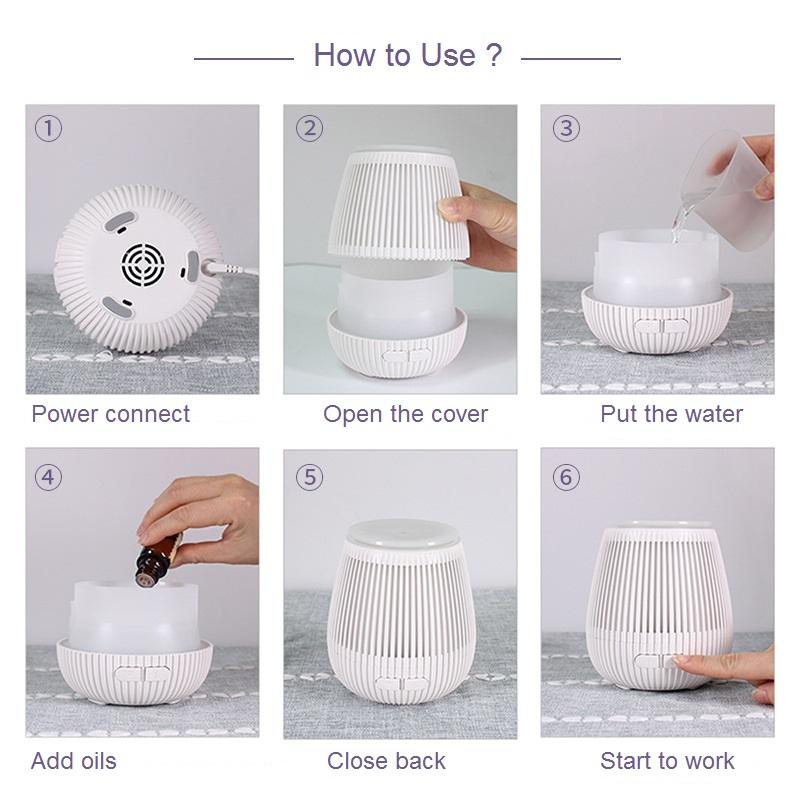 How to Use ?

①
Power connect

②
Open the cover

③
Put the water

④
Add oils

⑤
Close back

⑥
Start to work