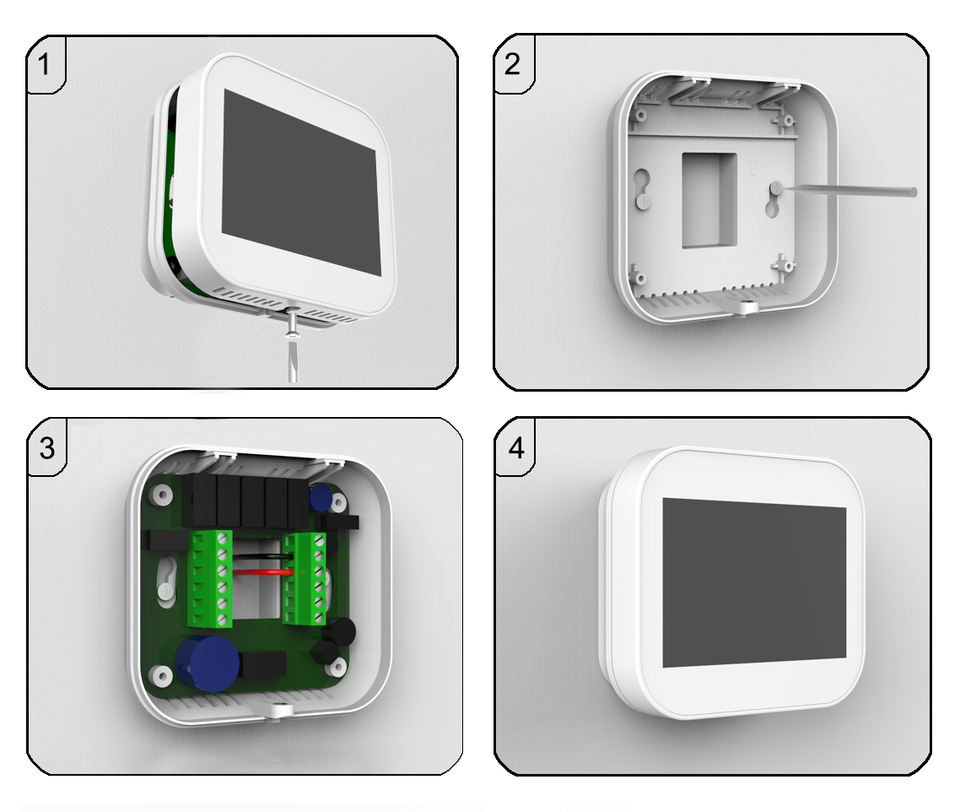 1

2

3

4