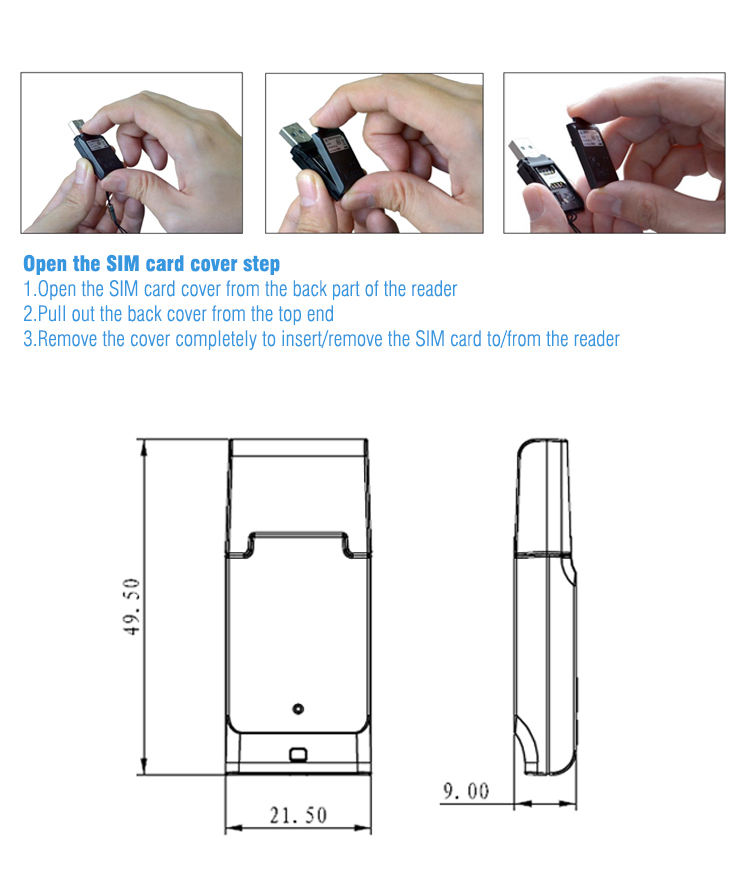 Open the SIM card cover step
1.Open the SIM card cover from the back part of the reader
2.Pull out the back cover from the top end
3.Remove the cover completely to insert/remove the SIM card to/from the reader

49.50

21.50

9.00