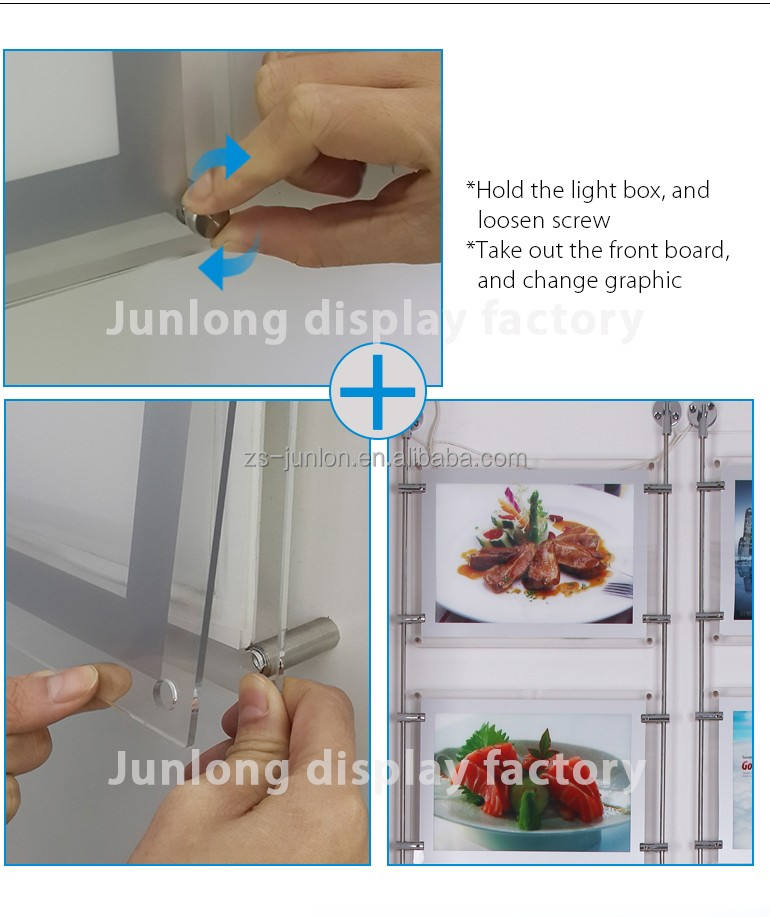 *Hold the light box, and loosen screw
*Take out the front board, and change graphic

Junlong display factory

zs-junlon.en.alibaba.com

Junlong display factory