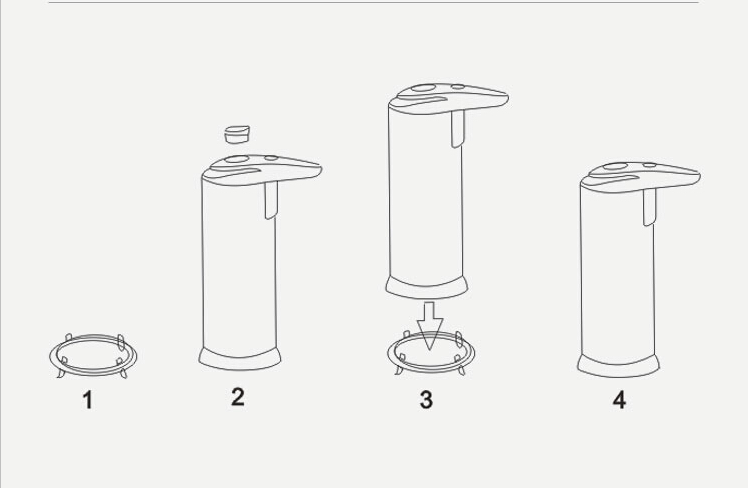 1

2

3

4