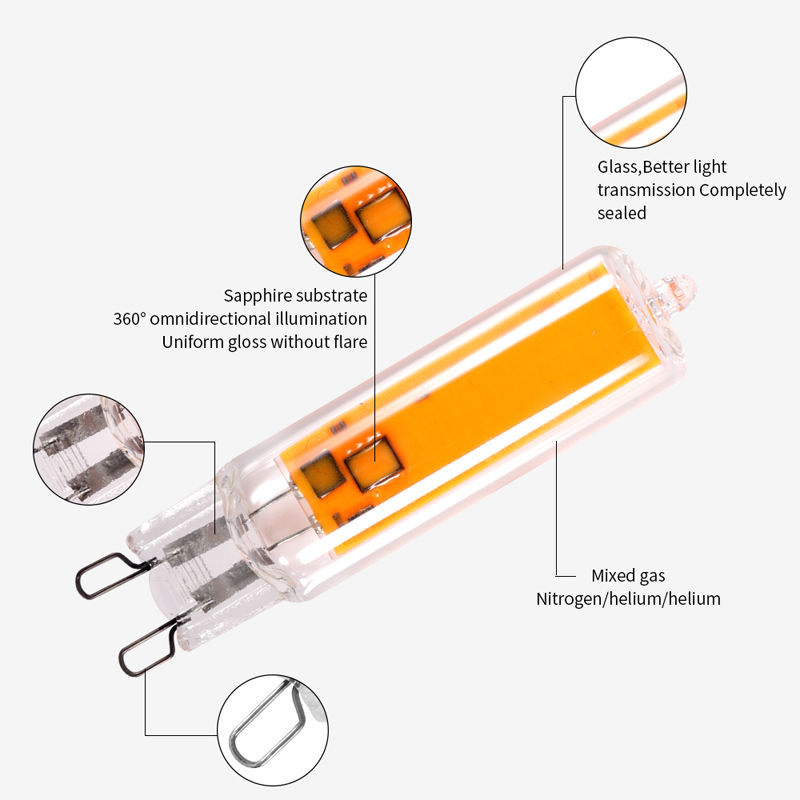 Glass,Better light transmission Completely sealed

Sapphire substrate
360° omnidirectional illumination
Uniform gloss without flare

Mixed gas
Nitrogen/helium/helium