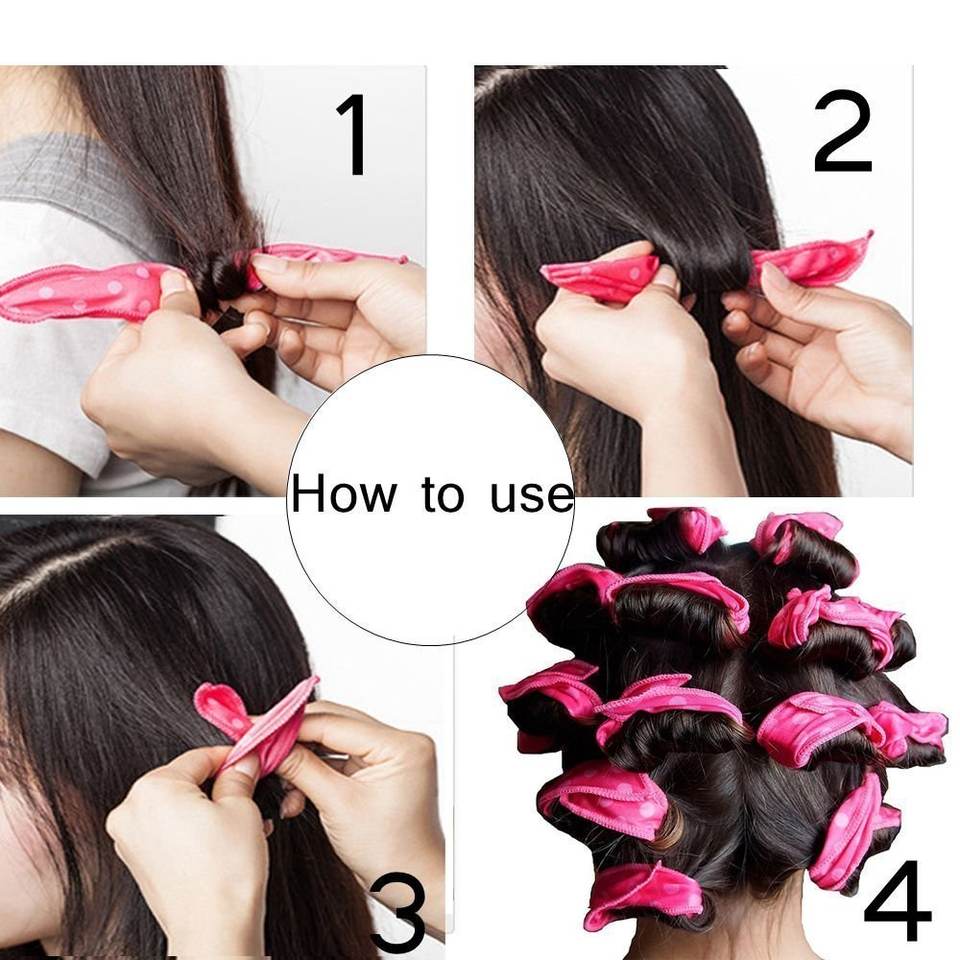 1

2

How to use

3

4