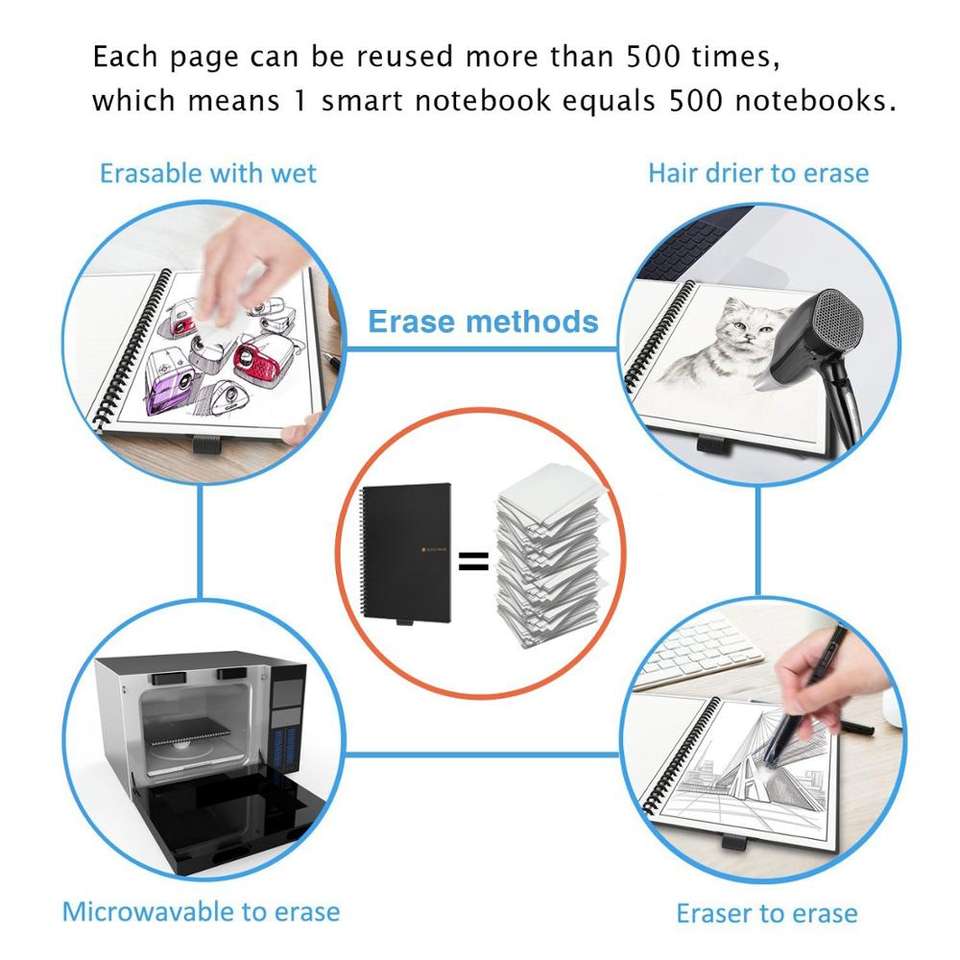 Each page can be reused more than 500 times, which means 1 smart notebook equals 500 notebooks.

Erasable with wet

Hair drier to erase

Erase methods

=

Microwavable to erase

Eraser to erase