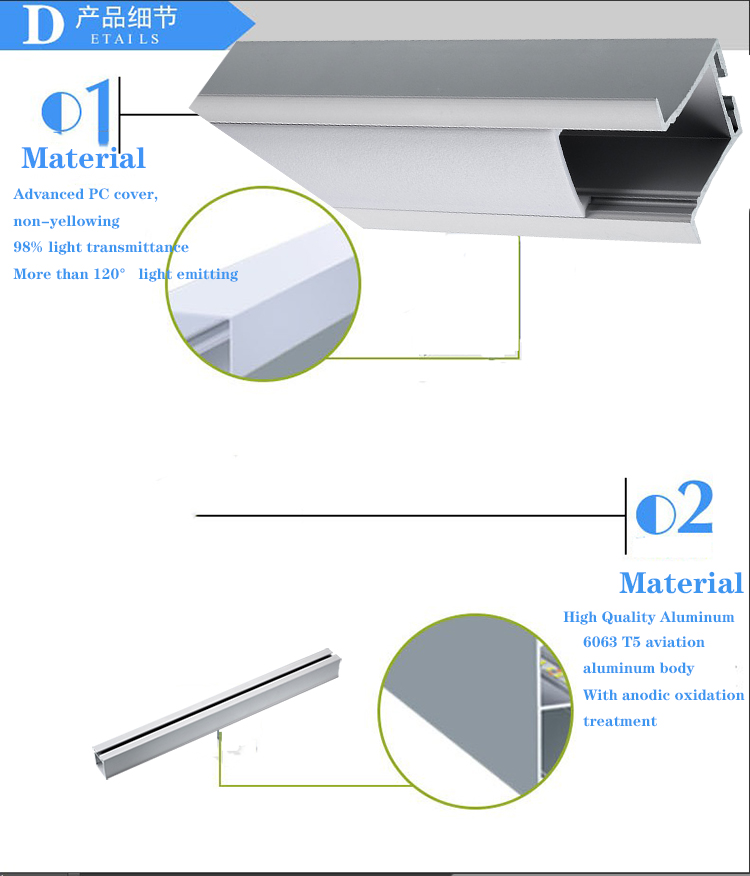 D 产品细节
ETAILS

01

Material

Advanced PC cover,
non-yellowing
98% light transmittance
More than 120° light emitting

02

Material

High Quality Aluminum
6063 T5 aviation
aluminum body
With anodic oxidation
treatment