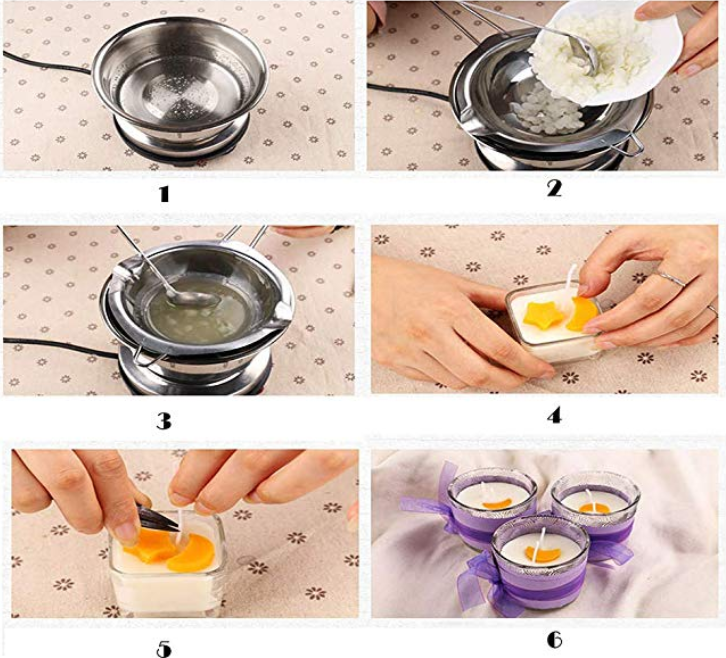 1

2

3

4

5

6