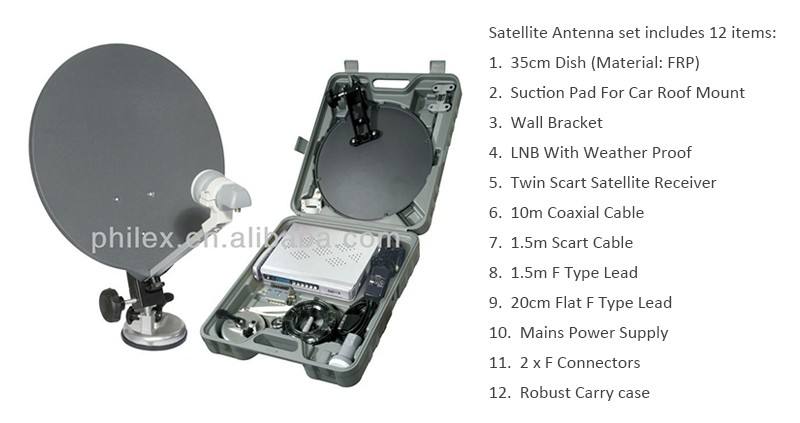 philex.en.alibaba.com

Satellite Antenna set includes 12 items:
1. 35cm Dish (Material: FRP)
2. Suction Pad For Car Roof Mount
3. Wall Bracket
4. LNB With Weather Proof
5. Twin Scart Satellite Receiver
6. 10m Coaxial Cable
7. 1.5m Scart Cable
8. 1.5m F Type Lead
9. 20cm Flat F Type Lead
10. Mains Power Supply
11. 2 x F Connectors
12. Robust Carry case