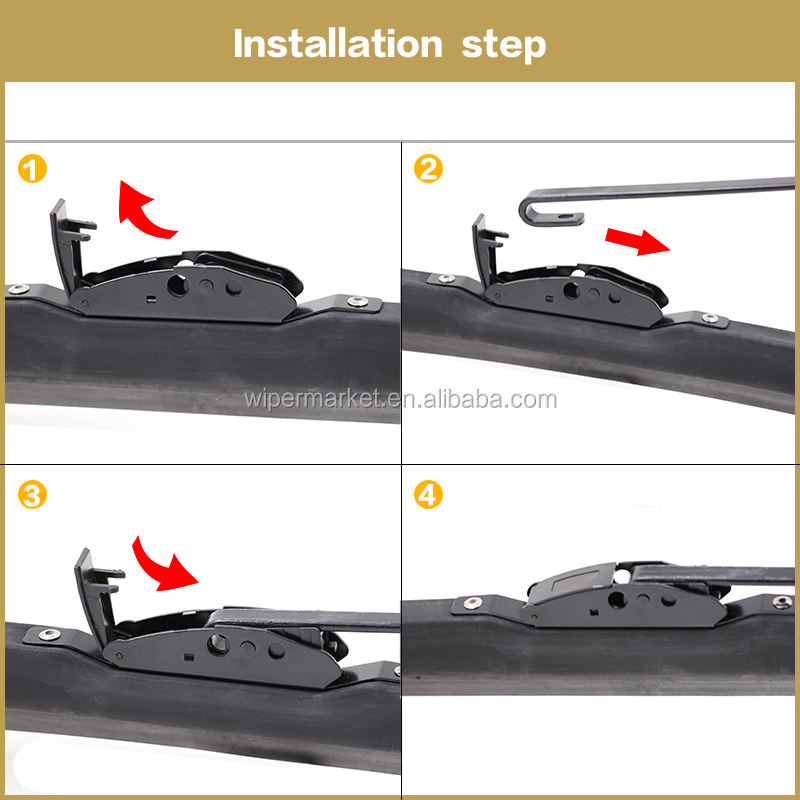 Installation step

1

2

wipermarket.en.alibaba.com

3

4