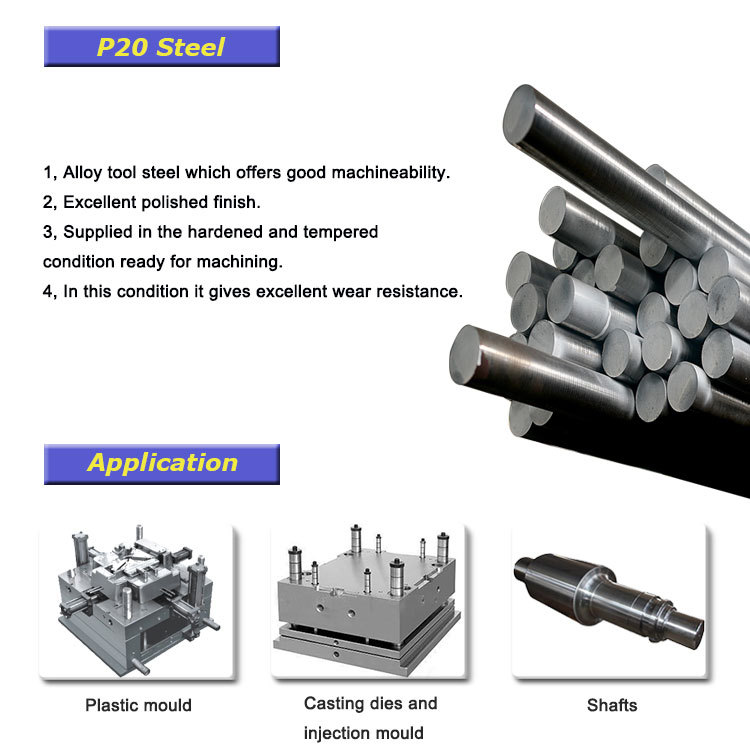 P20 Steel

1, Alloy tool steel which offers good machineability.
2, Excellent polished finish.
3, Supplied in the hardened and tempered condition ready for machining.
4, In this condition it gives excellent wear resistance.

Application

Plastic mould

Casting dies and injection mould

Shafts