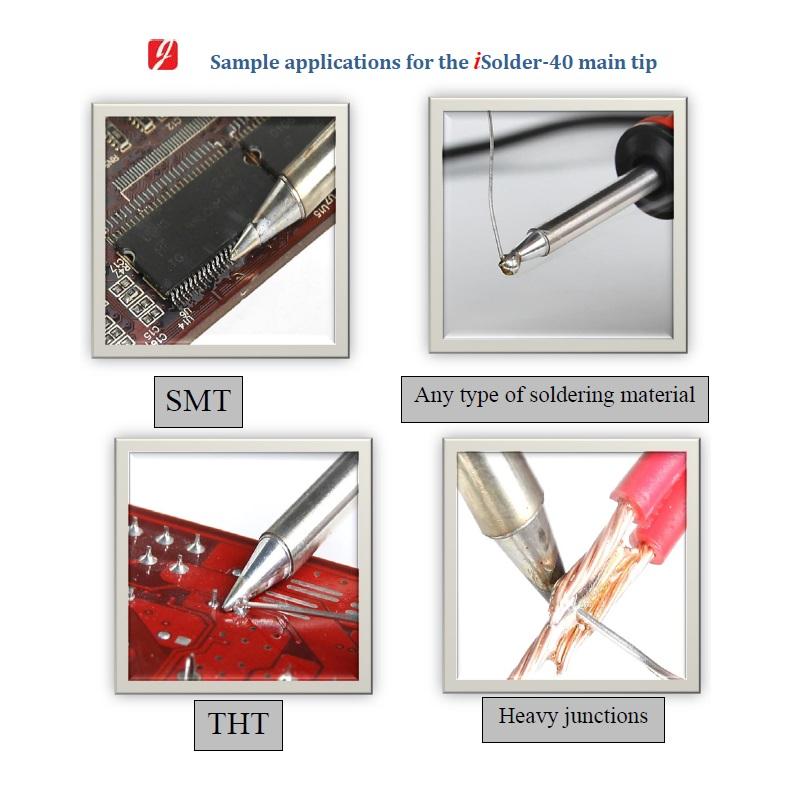 Sample applications for the iSolder-40 main tip

SMT

Any type of soldering material

THT

Heavy junctions