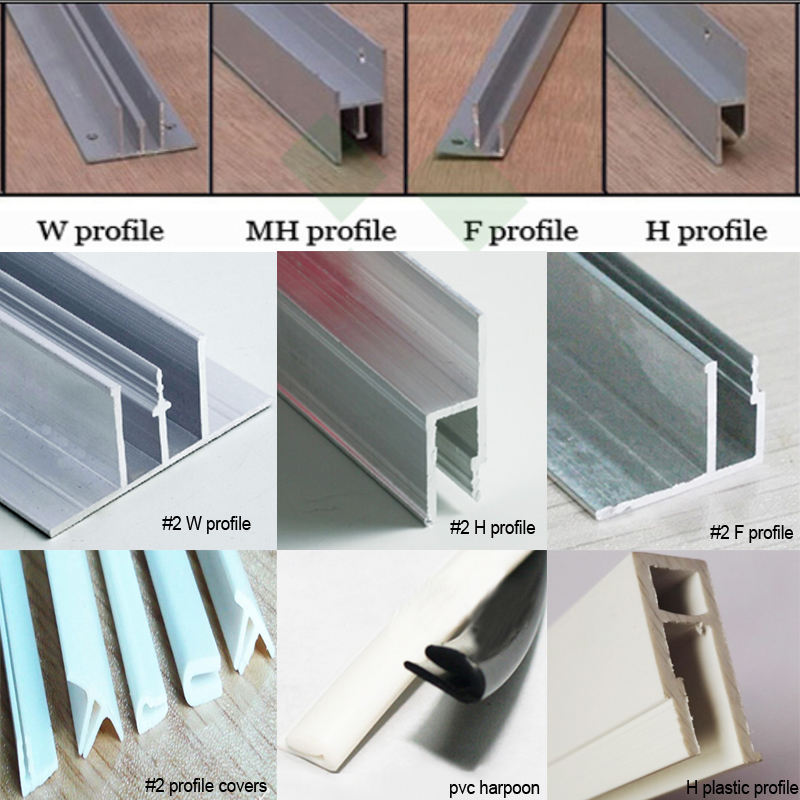 W profile MH profile F profile H profile

#2 W profile

#2 H profile

#2 F profile

#2 profile covers

pvc harpoon

H plastic profile