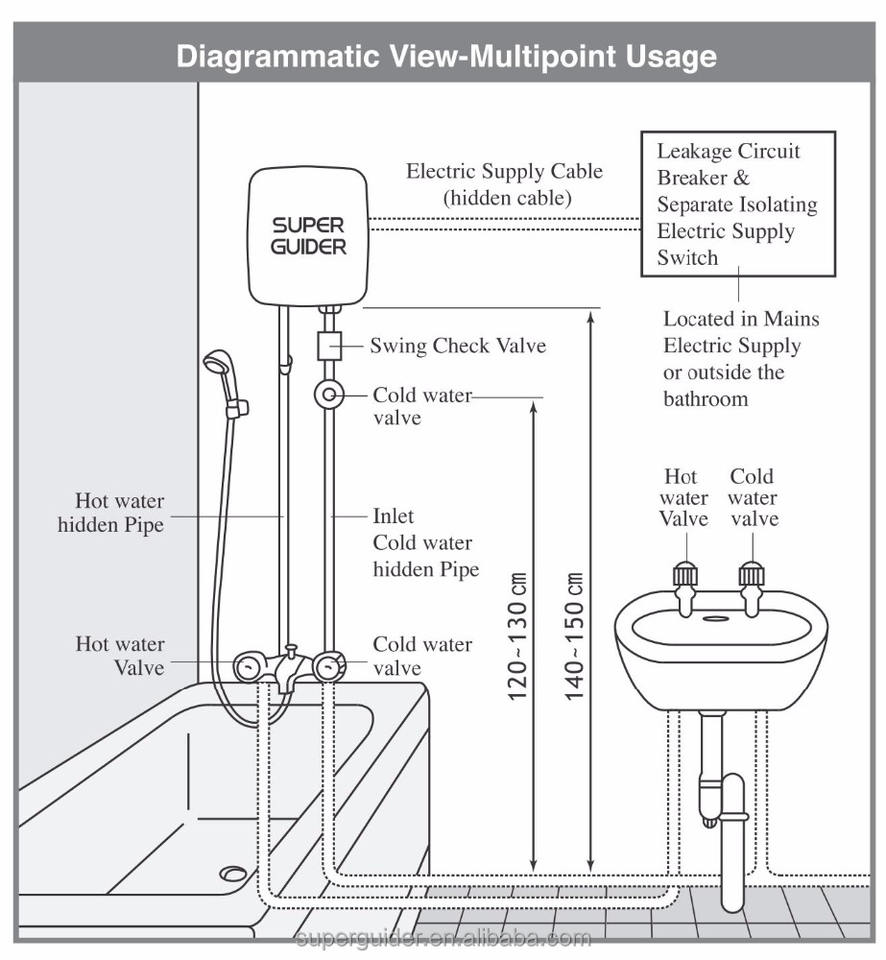 Diagrammatic View-Multipoint Usage

SUPER GUIDER

Electric Supply Cable (hidden cable)

Leakage Circuit Breaker & Separate Isolating Electric Supply Switch

Located in Mains Electric Supply or outside the bathroom

Swing Check Valve

Cold water valve

Hot water hidden Pipe

Inlet Cold water hidden Pipe

Hot water Valve

Cold water valve

120~130cm

140~150cm

Hot water Valve

Cold water valve

superguider.en.alibaba.com