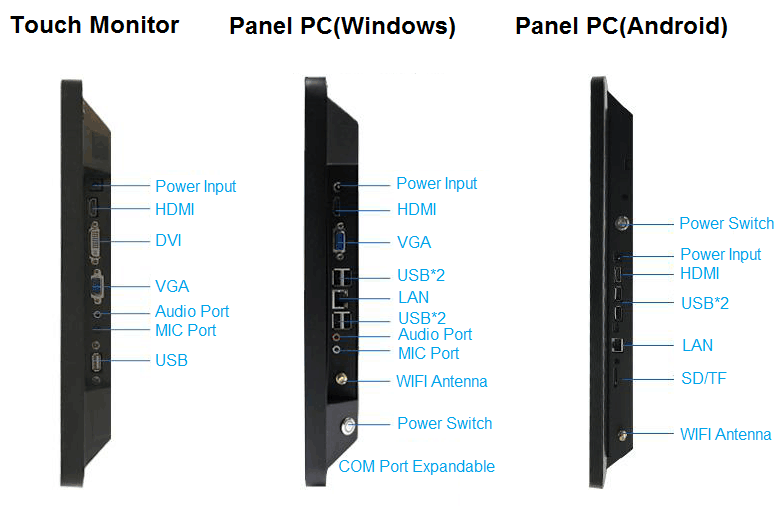 Touch Monitor

Power Input
HDMI
DVI
VGA
Audio Port
MIC Port
USB

Panel PC(Windows)

Power Input
HDMI
VGA
USB*2
LAN
USB*2
Audio Port
MIC Port
WIFI Antenna
Power Switch
COM Port Expandable

Panel PC(Android)

Power Switch
Power Input
HDMI
USB*2
LAN
SD/TF
WIFI Antenna