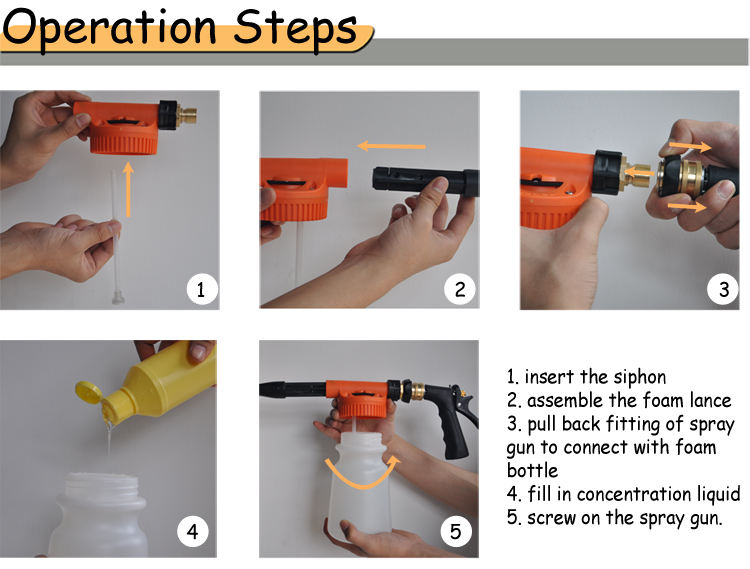 Operation Steps

1

2

3

4

5

1. insert the siphon
2. assemble the foam lance
3. pull back fitting of spray gun to connect with foam bottle
4. fill in concentration liquid
5. screw on the spray gun.