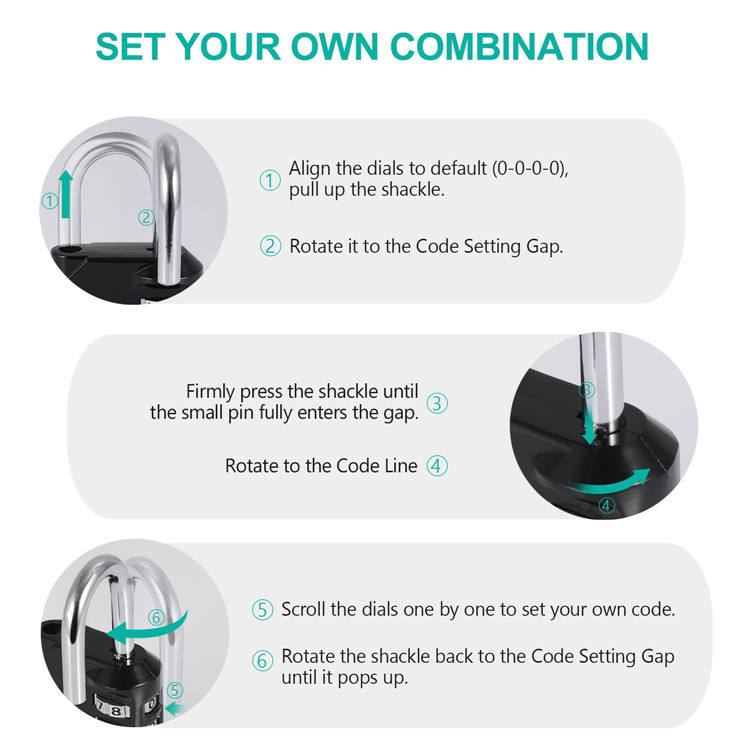 SET YOUR OWN COMBINATION

①

②

① Align the dials to default (0-0-0-0), pull up the shackle.

② Rotate it to the Code Setting Gap.

Firmly press the shackle until the small pin fully enters the gap. ③

Rotate to the Code Line ④

③

④

⑥

⑤

7 8 0

⑤ Scroll the dials one by one to set your own code.

⑥ Rotate the shackle back to the Code Setting Gap until it pops up.