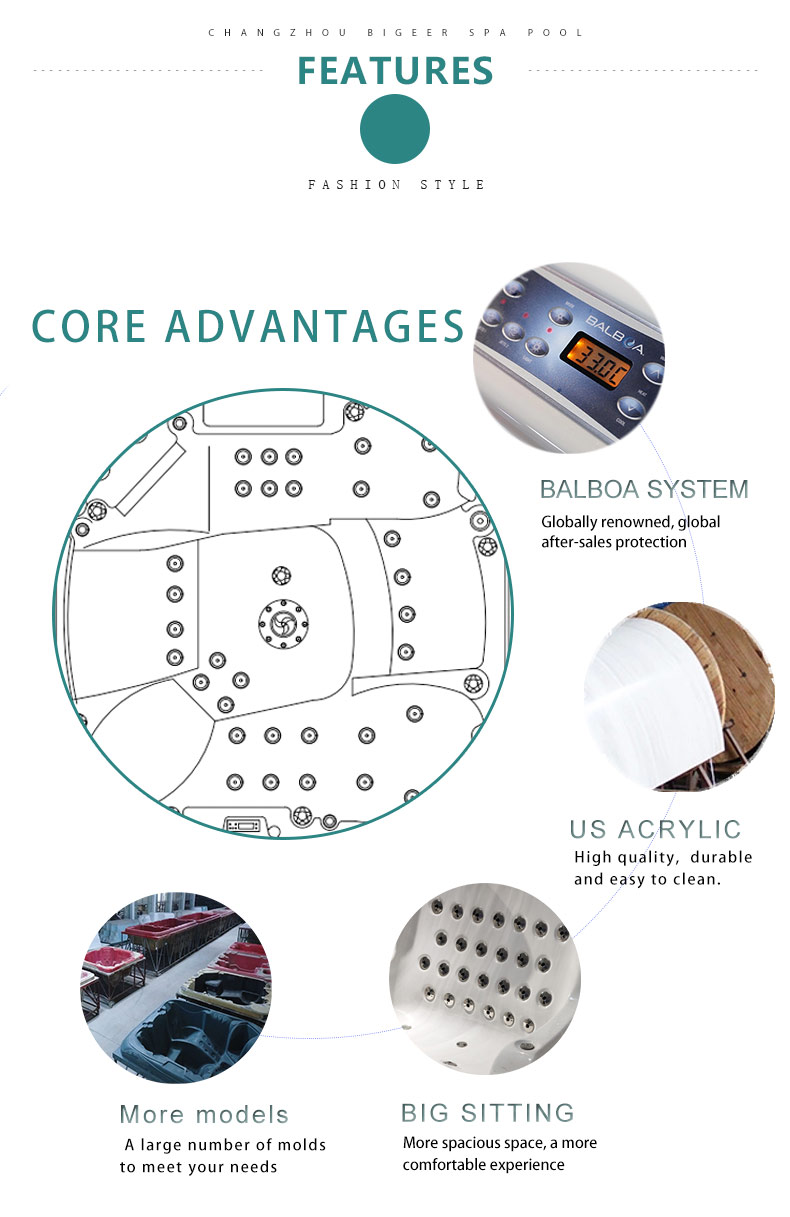 CHANGZHOU BIGEER SPA POOL

FEATURES

FASHION STYLE

CORE ADVANTAGES

BALBOA

33.0C

BALBOA SYSTEM

Globally renowned, global after-sales protection

US ACRYLIC

High quality, durable and easy to clean.

More models

A large number of molds to meet your needs

BIG SITTING

More spacious space, a more comfortable experience