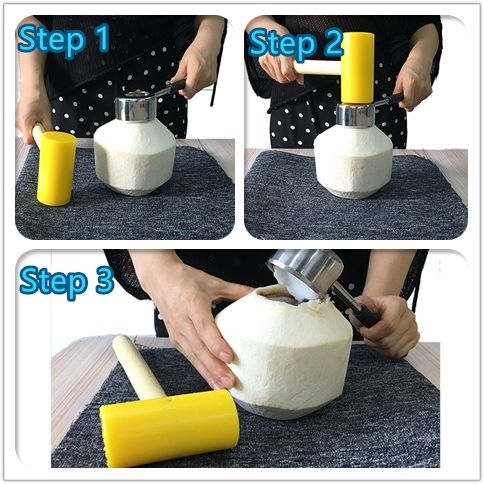 Step 1

Step 2

Step 3