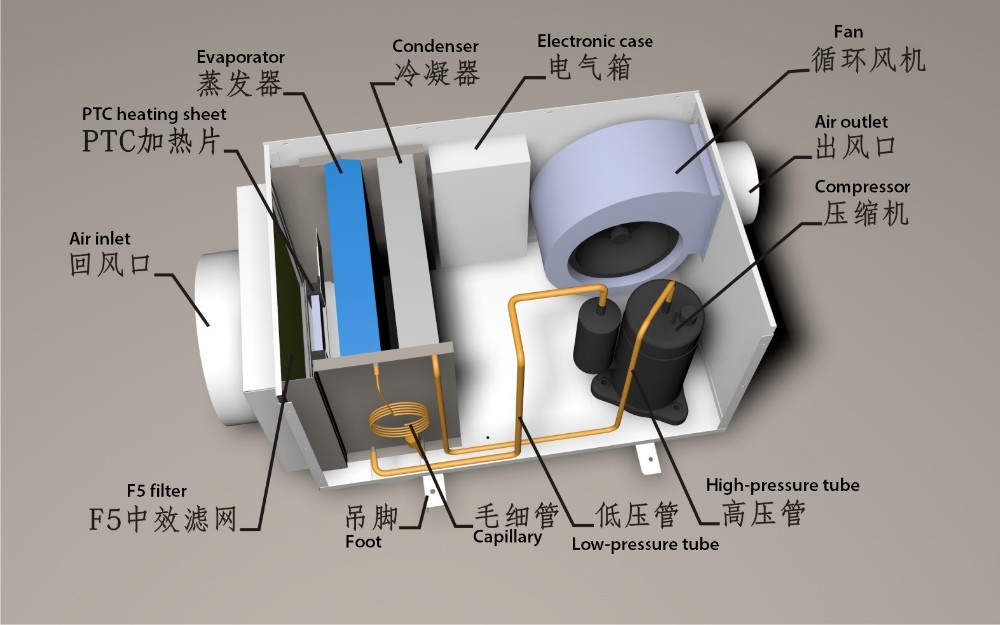 Evaporator
蒸发器

Condenser
冷凝器

Electronic case
电气箱

Fan
循环风机

PTC heating sheet
PTC加热片

Air outlet
出风口

Compressor
压缩机

Air inlet
回风口

F5 filter
F5中效滤网

吊脚
Foot

毛细管
Capillary

低压管
Low-pressure tube

High-pressure tube
高压管