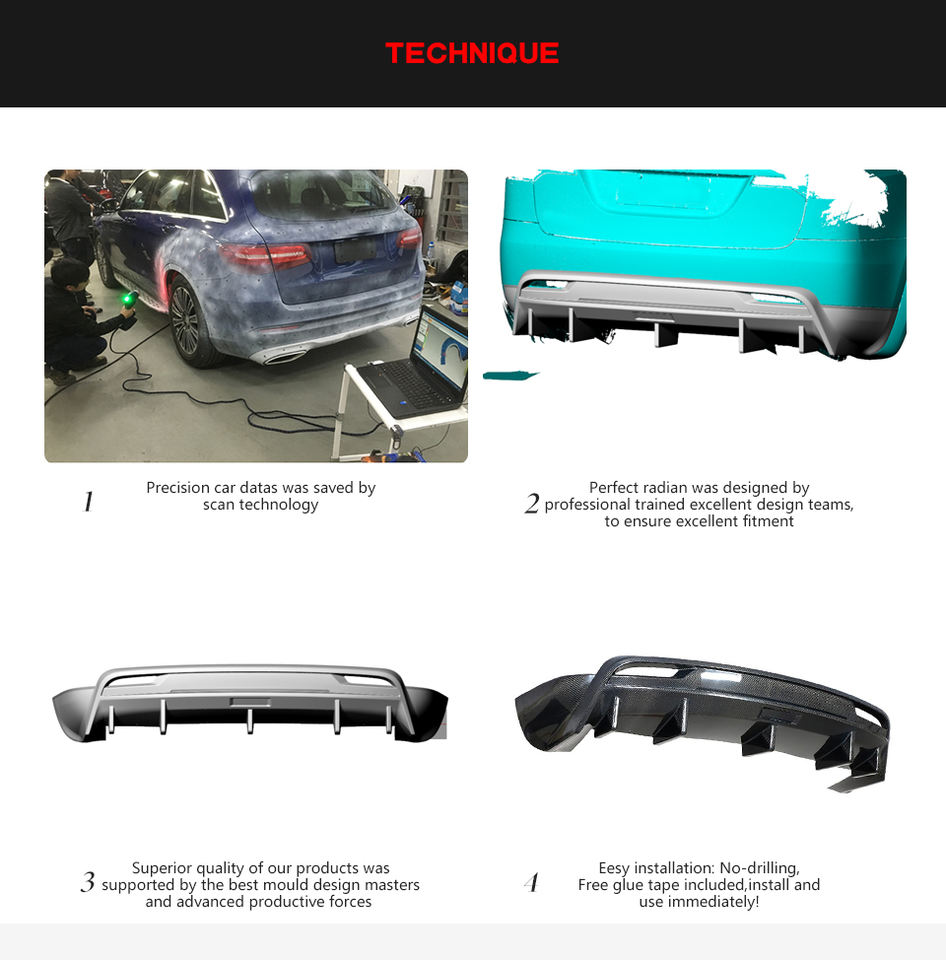 TECHNIQUE

1 Precision car datas was saved by scan technology

2 Perfect radian was designed by professional trained excellent design teams, to ensure excellent fitment

3 Superior quality of our products was supported by the best mould design masters and advanced productive forces

4 Eesy installation: No-drilling, Free glue tape included,install and use immediately!