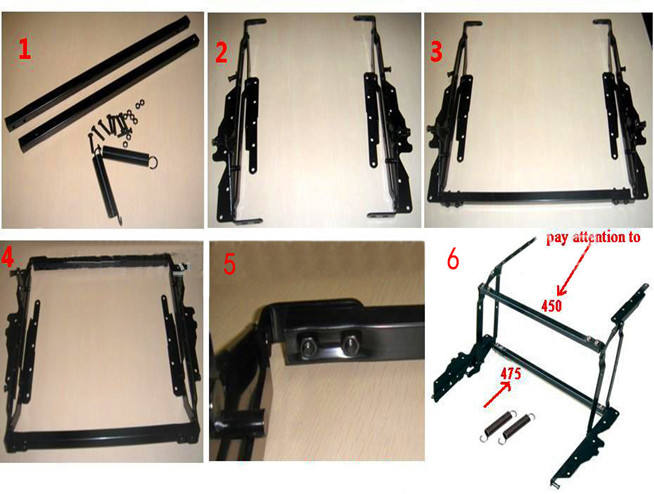 1

2

3

4

5

6

pay attention to

450

475