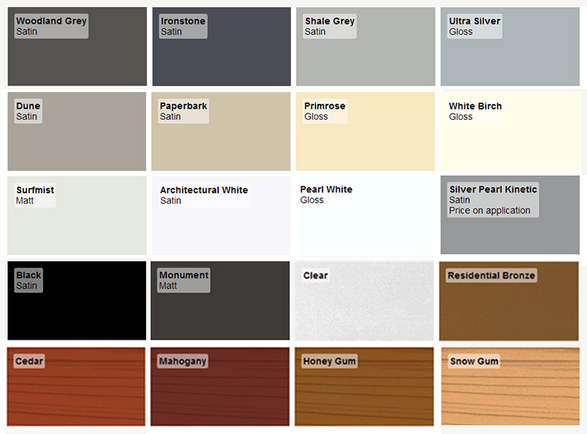 Woodland Grey
Satin

Ironstone
Satin

Shale Grey
Satin

Ultra Silver
Gloss

Dune
Satin

Paperbark
Satin

Primrose
Gloss

White Birch
Gloss

Surfmist
Matt

Architectural White
Satin

Pearl White
Gloss

Silver Pearl Kinetic
Satin
Price on application

Black
Satin

Monument
Matt

Clear

Residential Bronze

Cedar

Mahogany

Honey Gum

Snow Gum