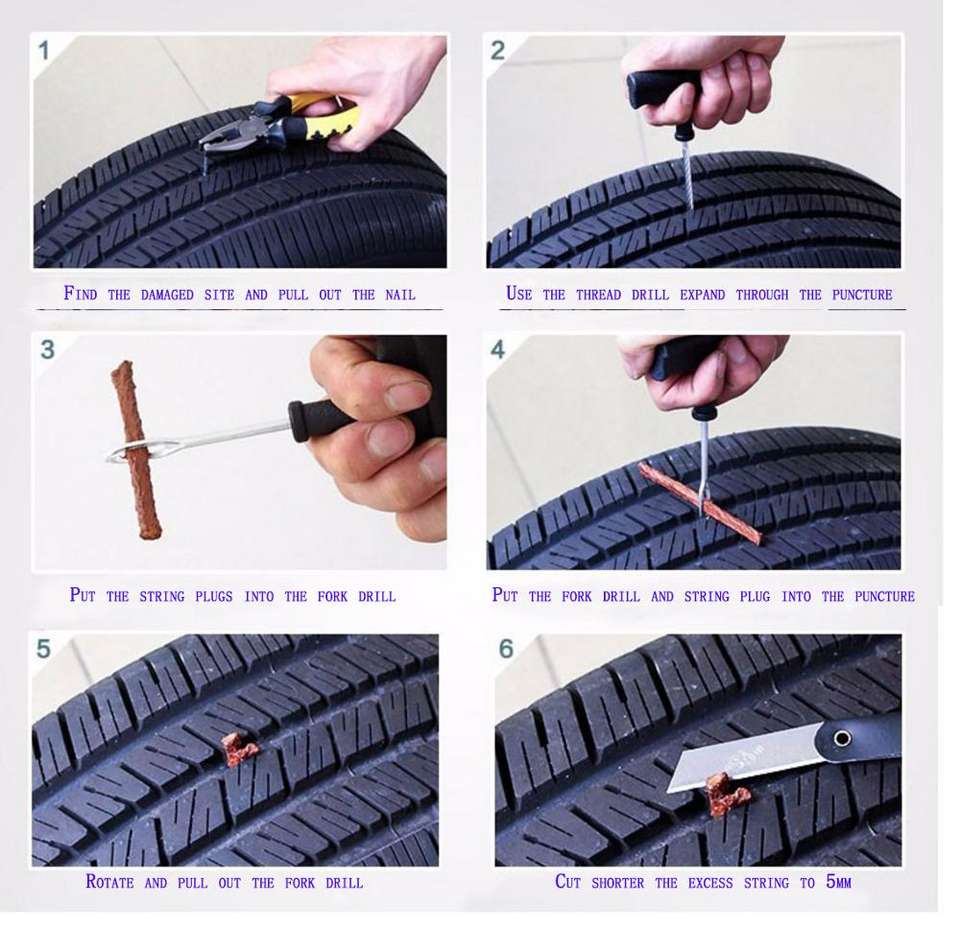 1

Find the damaged site and pull out the nail

2

Use the thread drill expand through the puncture

3

Put the string plugs into the fork drill

4

Put the fork drill and string plug into the puncture

5

Rotate and pull out the fork drill

6

Cut shorter the excess string to 5mm