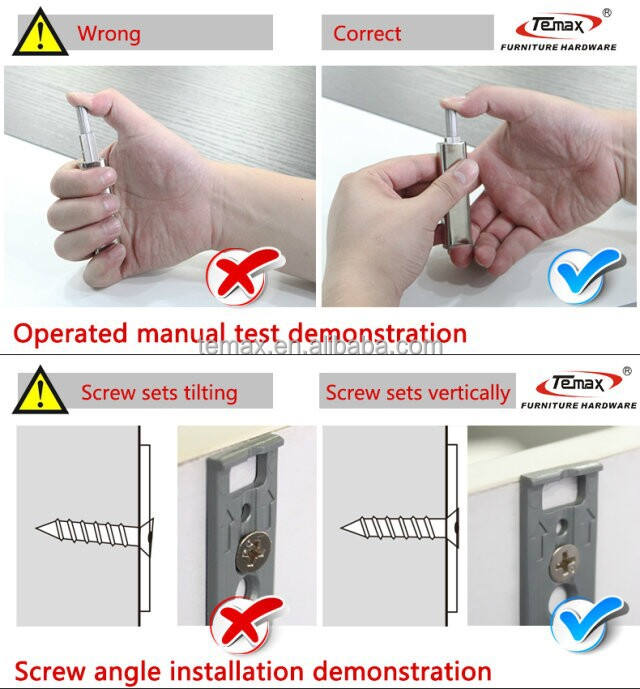 Wrong

Correct

Temax®
FURNITURE HARDWARE

Operated manual test demonstration

temax.en.alibaba.com

Screw sets tilting

Screw sets vertically

Temax®
FURNITURE HARDWARE

Screw angle installation demonstration