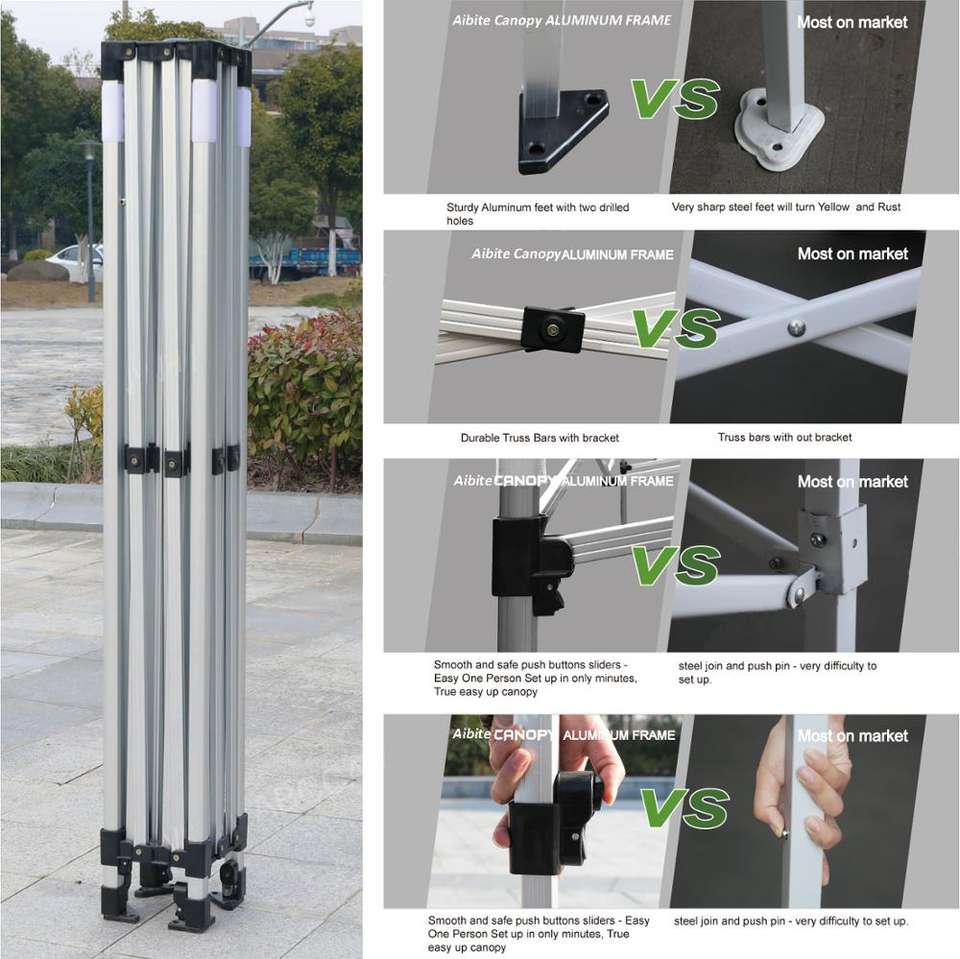 Aibite Canopy ALUMINUM FRAME

VS

Most on market

Sturdy Aluminum feet with two drilled holes

Very sharp steel feet will turn Yellow and Rust

Aibite Canopy ALUMINUM FRAME

VS

Most on market

Durable Truss Bars with bracket

Truss bars with out bracket

Aibite CANOPY ALUMINUM FRAME

VS

Most on market

Smooth and safe push buttons sliders - Easy One Person Set up in only minutes, True easy up canopy

steel join and push pin - very difficulty to set up.

Aibite CANOPY ALUMINUM FRAME

VS

Most on market

Smooth and safe push buttons sliders - Easy One Person Set up in only minutes, True easy up canopy

steel join and push pin - very difficulty to set up.