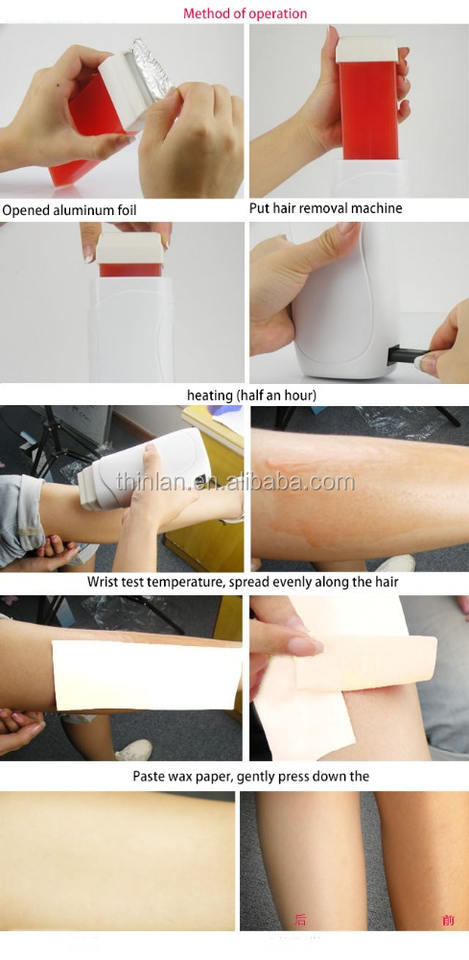 Method of operation

Opened aluminum foil

Put hair removal machine

heating (half an hour)

thinlan.en.alibaba.com

Wrist test temperature, spread evenly along the hair

Paste wax paper, gently press down the

后

前