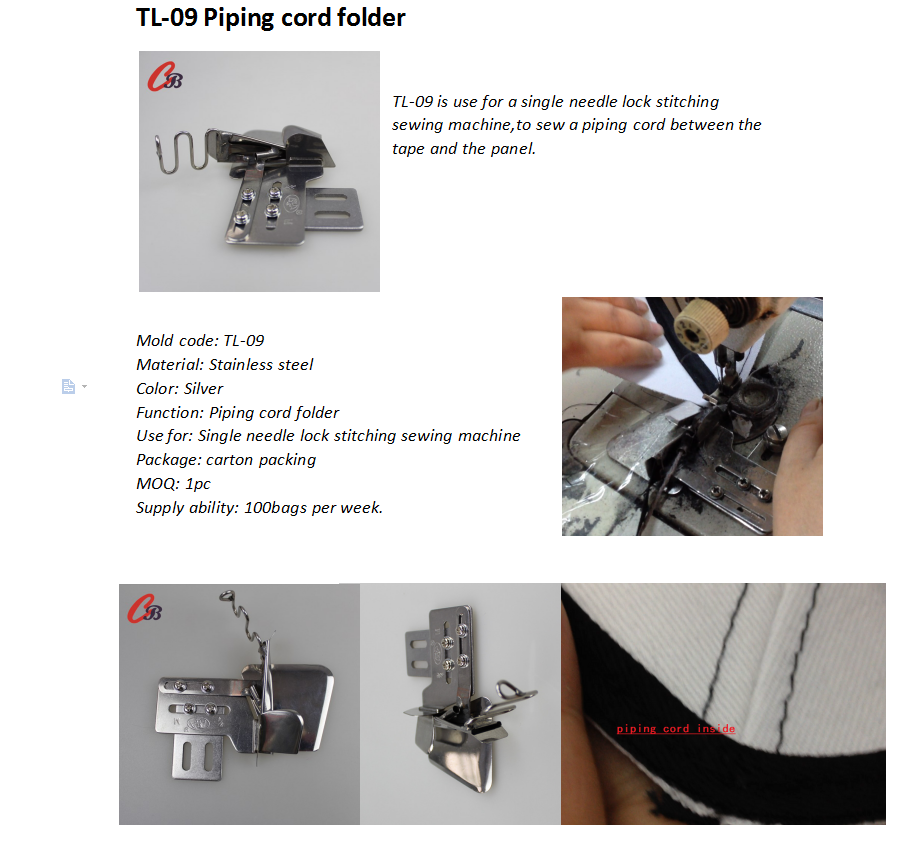 TL-09 Piping cord folder

CB

TL-09 is use for a single needle lock stitching sewing machine,to sew a piping cord between the tape and the panel.

Mold code: TL-09
Material: Stainless steel
Color: Silver
Function: Piping cord folder
Use for: Single needle lock stitching sewing machine
Package: carton packing
MOQ: 1pc
Supply ability: 100bags per week.

CB

piping cord inside