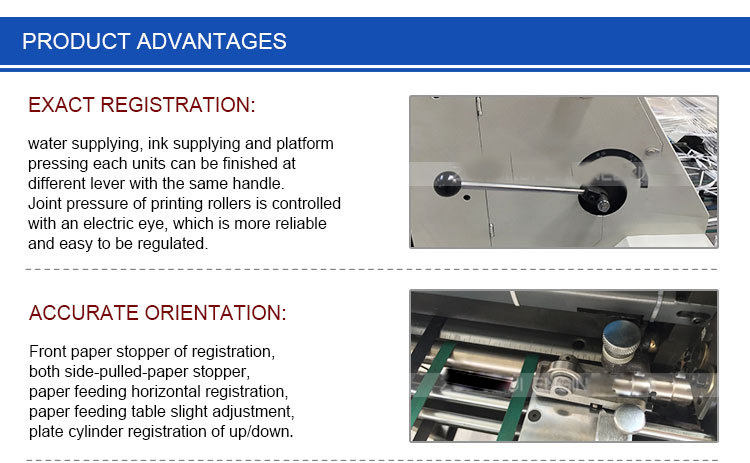 PRODUCT ADVANTAGES

EXACT REGISTRATION:

water supplying, ink supplying and platform pressing each units can be finished at different lever with the same handle.
Joint pressure of printing rollers is controlled with an electric eye, which is more reliable and easy to be regulated.

ACCURATE ORIENTATION:

Front paper stopper of registration,
both side-pulled-paper stopper,
paper feeding horizontal registration,
paper feeding table slight adjustment,
plate cylinder registration of up/down.