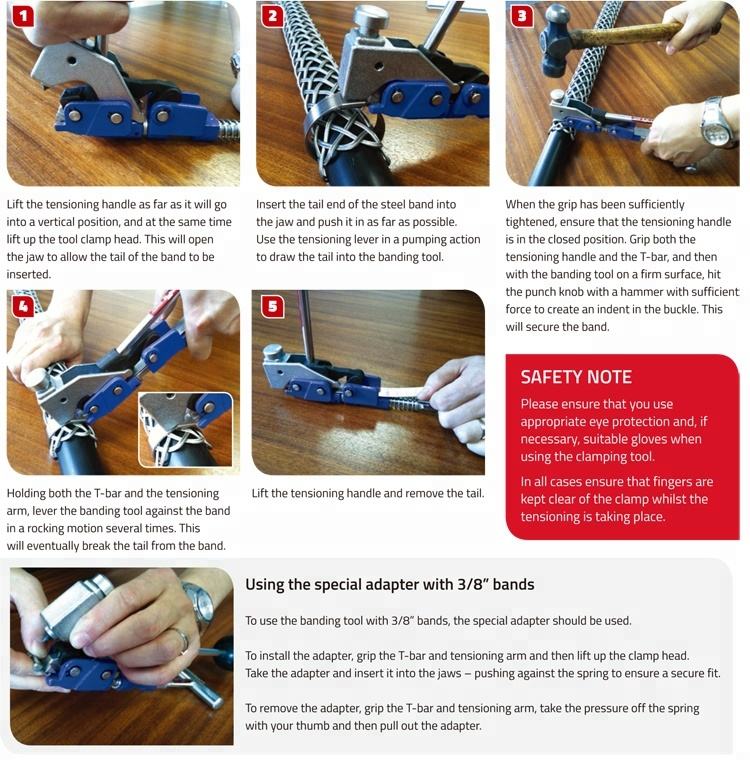 1

Lift the tensioning handle as far as it will go into a vertical position, and at the same time lift up the tool clamp head. This will open the jaw to allow the tail of the band to be inserted.

2

Insert the tail end of the steel band into the jaw and push it in as far as possible. Use the tensioning lever in a pumping action to draw the tail into the banding tool.

3

When the grip has been sufficiently tightened, ensure that the tensioning handle is in the closed position. Grip both the tensioning handle and the T-bar, and then with the banding tool on a firm surface, hit the punch knob with a hammer with sufficient force to create an indent in the buckle. This will secure the band.

4

Holding both the T-bar and the tensioning arm, lever the banding tool against the band in a rocking motion several times. This will eventually break the tail from the band.

5

Lift the tensioning handle and remove the tail.

SAFETY NOTE

Please ensure that you use appropriate eye protection and, if necessary, suitable gloves when using the clamping tool.

In all cases ensure that fingers are kept clear of the clamp whilst the tensioning is taking place.

Using the special adapter with 3/8" bands

To use the banding tool with 3/8" bands, the special adapter should be used.

To install the adapter, grip the T-bar and tensioning arm and then lift up the clamp head. Take the adapter and insert it into the jaws – pushing against the spring to ensure a secure fit.

To remove the adapter, grip the T-bar and tensioning arm, take the pressure off the spring with your thumb and then pull out the adapter.