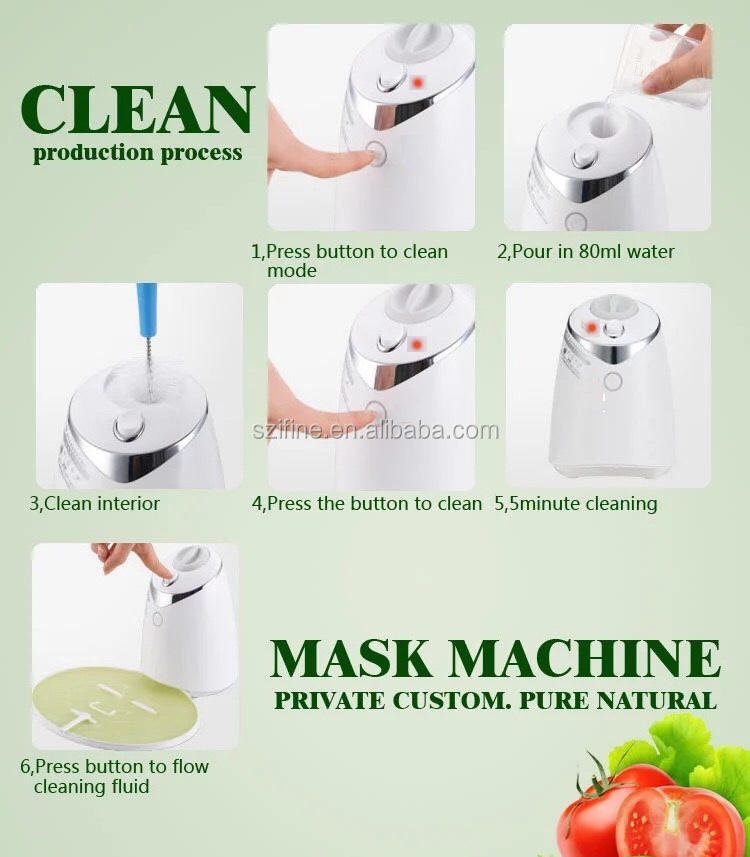 CLEAN
production process

1,Press button to clean mode

2,Pour in 80ml water

3,Clean interior

4,Press the button to clean

5,5minute cleaning

szifine.en.alibaba.com

6,Press button to flow cleaning fluid

MASK MACHINE
PRIVATE CUSTOM. PURE NATURAL