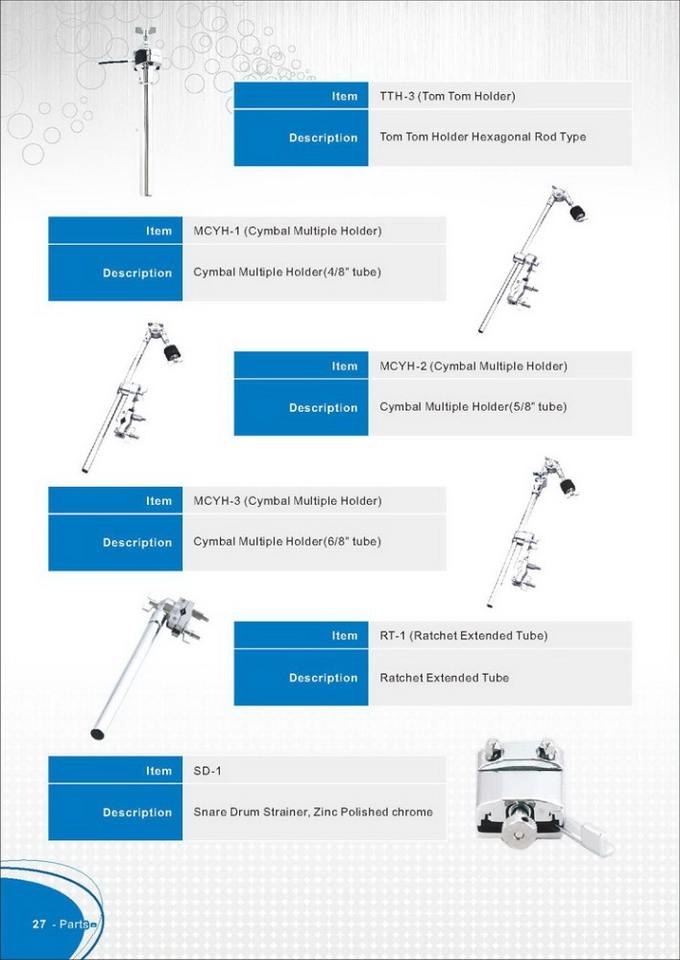 | Item | TTH-3 (Tom Tom Holder) |
|---|---|
| Description | Tom Tom Holder Hexagonal Rod Type |

| Item | MCYH-1 (Cymbal Multiple Holder) |
|---|---|
| Description | Cymbal Multiple Holder(4/8" tube) |

| Item | MCYH-2 (Cymbal Multiple Holder) |
|---|---|
| Description | Cymbal Multiple Holder(5/8" tube) |

| Item | MCYH-3 (Cymbal Multiple Holder) |
|---|---|
| Description | Cymbal Multiple Holder(6/8" tube) |

| Item | RT-1 (Ratchet Extended Tube) |
|---|---|
| Description | Ratchet Extended Tube |

| Item | SD-1 |
|---|---|
| Description | Snare Drum Strainer, Zinc Polished chrome |

27 - Parts